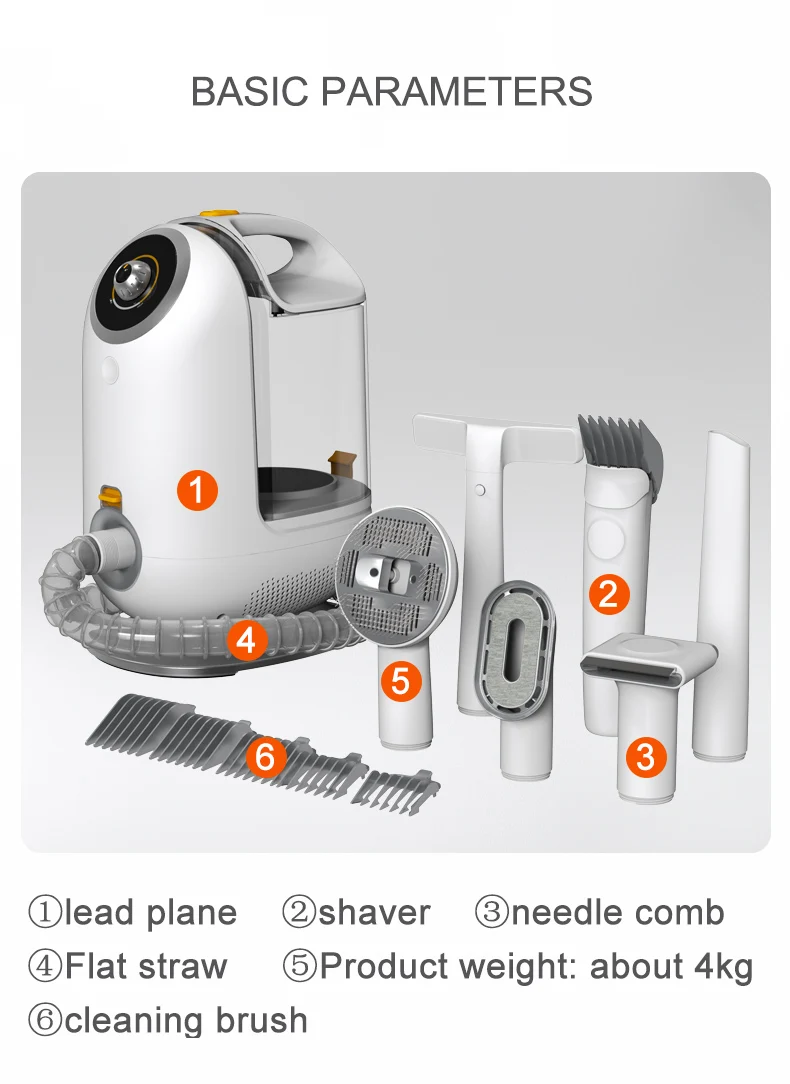 BASIC PARAMETERS

1

2

3

4

5

6

①lead plane ②shaver ③needle comb
④Flat straw ⑤Product weight: about 4kg
⑥cleaning brush