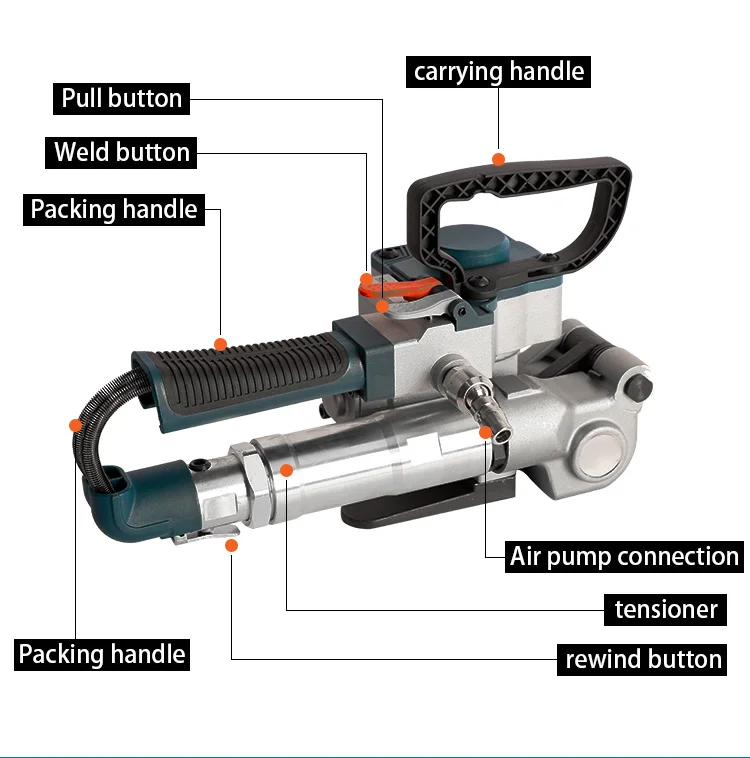 carrying handle

Pull button

Weld button

Packing handle

Air pump connection

tensioner

Packing handle

rewind button