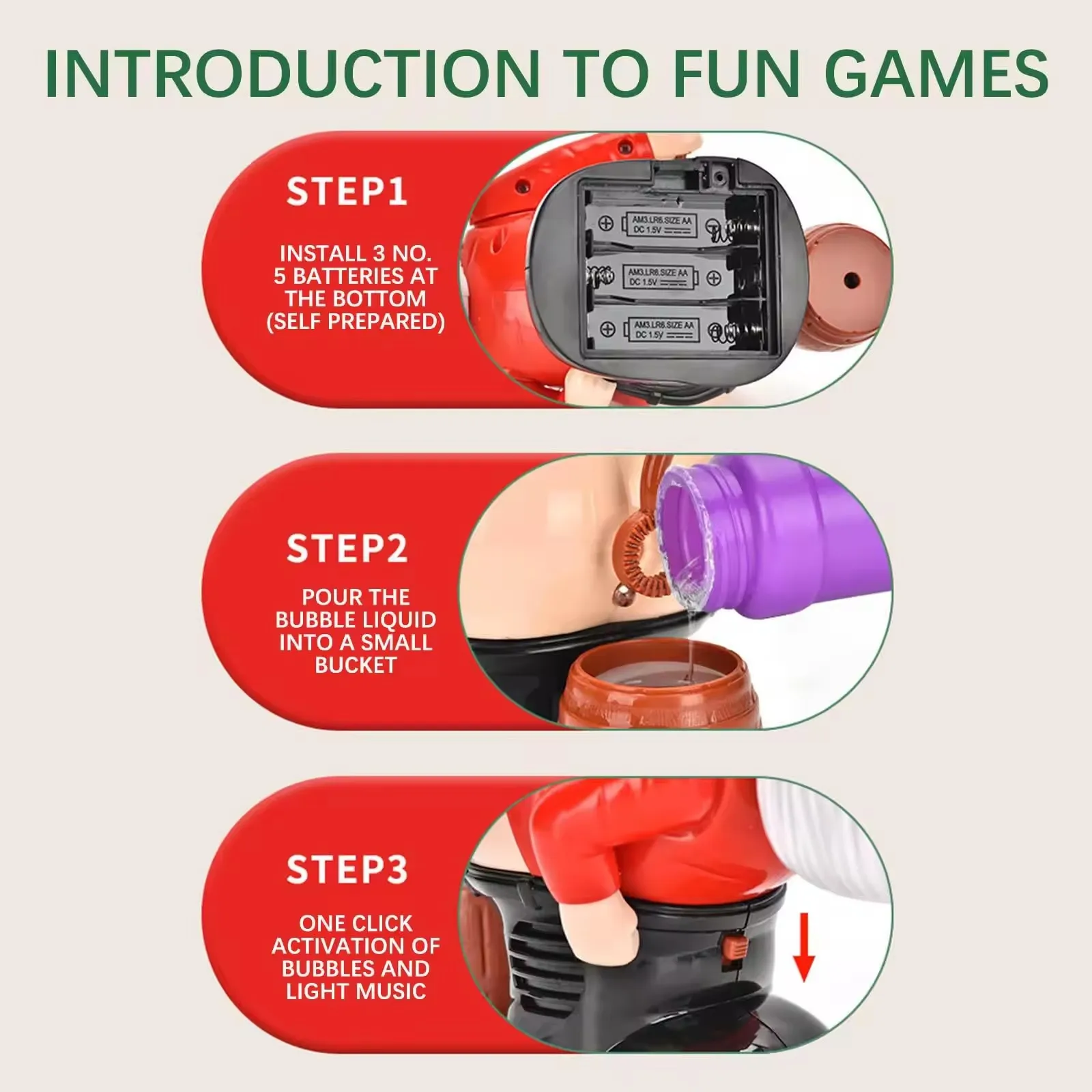 INTRODUCTION TO FUN GAMES

STEP1

INSTALL 3 NO. 5 BATTERIES AT THE BOTTOM (SELF PREPARED)

AM3.LR6.SIZE AA DC 1.5V

AM3.LR6.SIZE AA DC 1.5V

AM3.LR6.SIZE AA DC 1.5V

STEP2

POUR THE BUBBLE LIQUID INTO A SMALL BUCKET

STEP3

ONE CLICK ACTIVATION OF BUBBLES AND LIGHT MUSIC