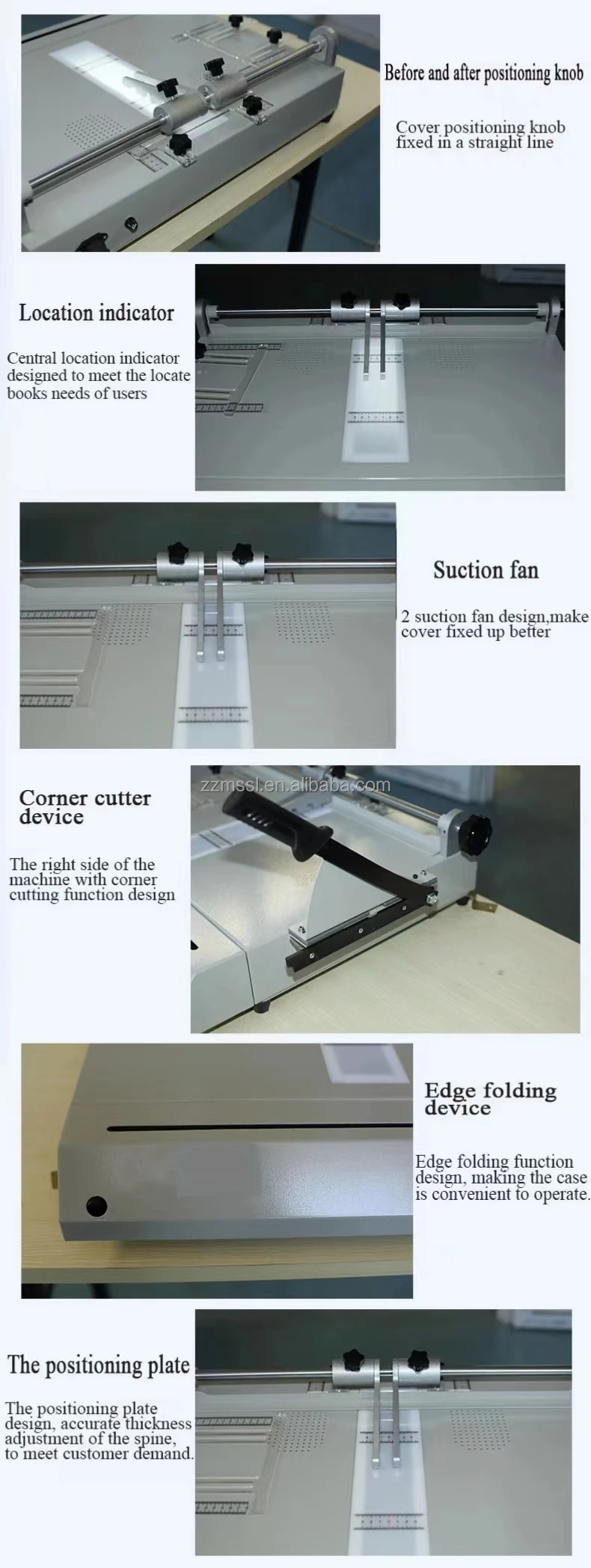 Before and after positioning knob

Cover positioning knob fixed in a straight line

Location indicator

Central location indicator designed to meet the locate books needs of users

Suction fan

2 suction fan design,make cover fixed up better

zzmssl.en.alibaba.com

Corner cutter device

The right side of the machine with corner cutting function design

Edge folding device

Edge folding function design, making the case is convenient to operate.

The positioning plate

The positioning plate design, accurate thickness adjustment of the spine, to meet customer demand.