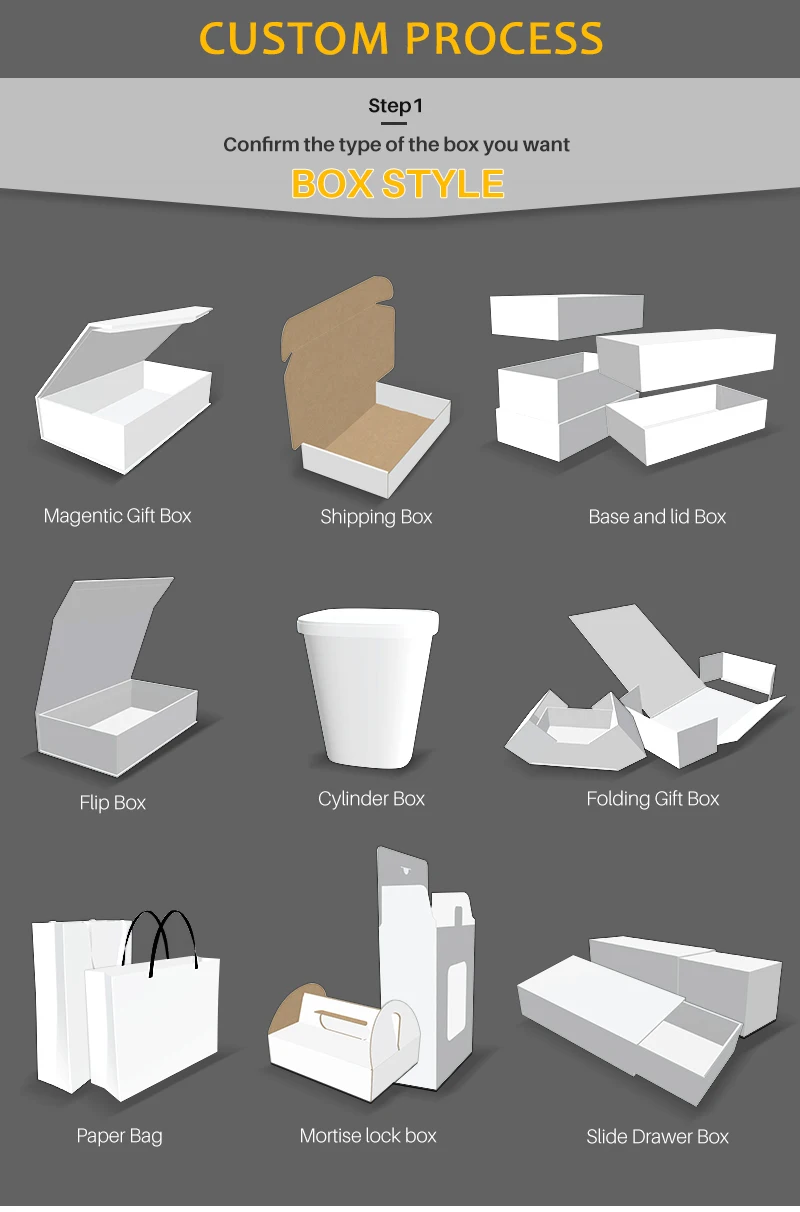 CUSTOM PROCESS

Step1

Confirm the type of the box you want

BOX STYLE

Magentic Gift Box

Shipping Box

Base and lid Box

Flip Box

Cylinder Box

Folding Gift Box

Paper Bag

Mortise lock box

Slide Drawer Box