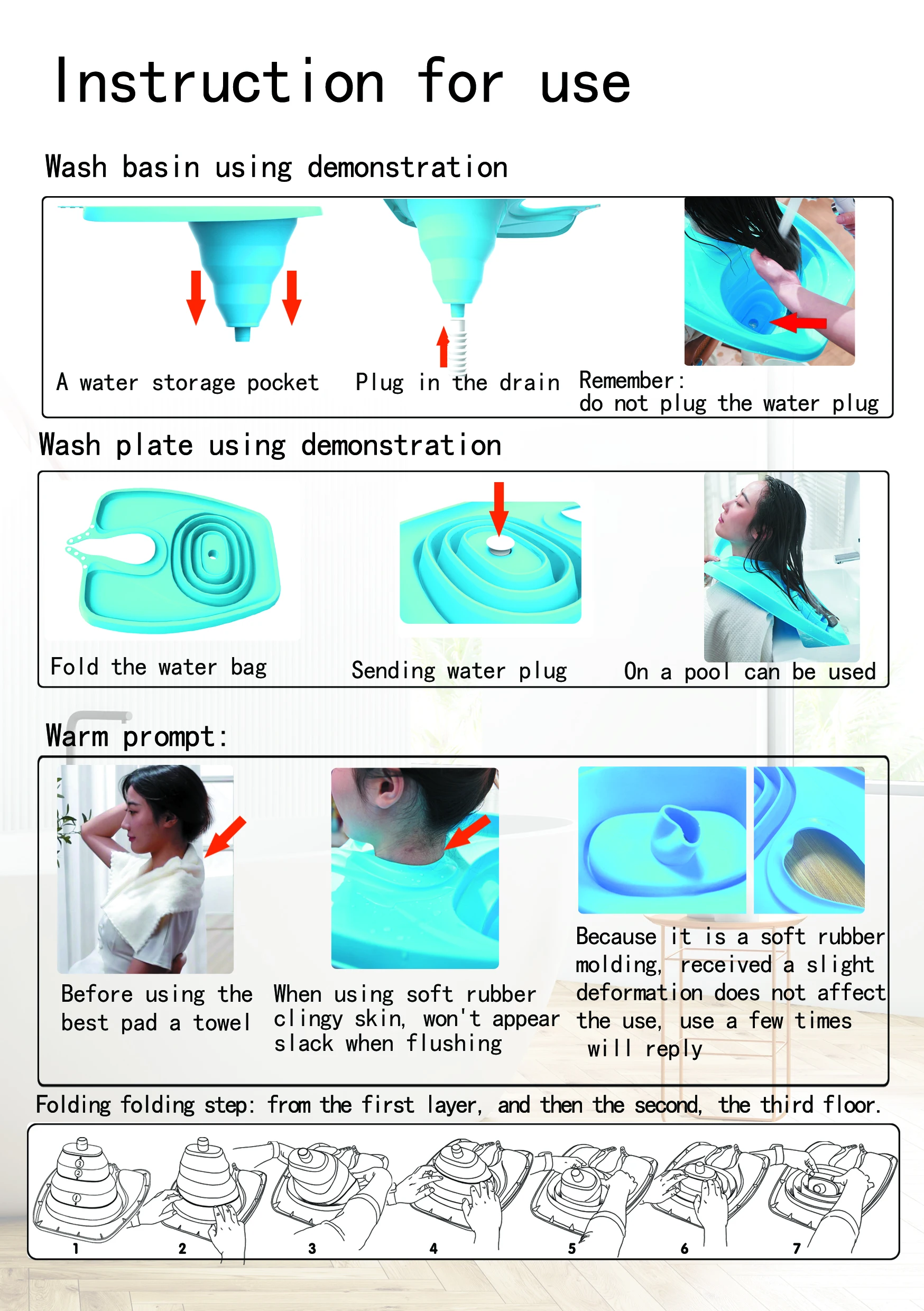 Instruction for use

Wash basin using demonstration

A water storage pocket

Plug in the drain

Remember:
do not plug the water plug

Wash plate using demonstration

Fold the water bag

Sending water plug

On a pool can be used

Warm prompt:

Before using the best pad a towel

When using soft rubber clingy skin, won't appear slack when flushing

Because it is a soft rubber molding, received a slight deformation does not affect the use, use a few times will reply

Folding folding step: from the first layer, and then the second, the third floor.

③ ② ①

1 2 3 4 5 6 7