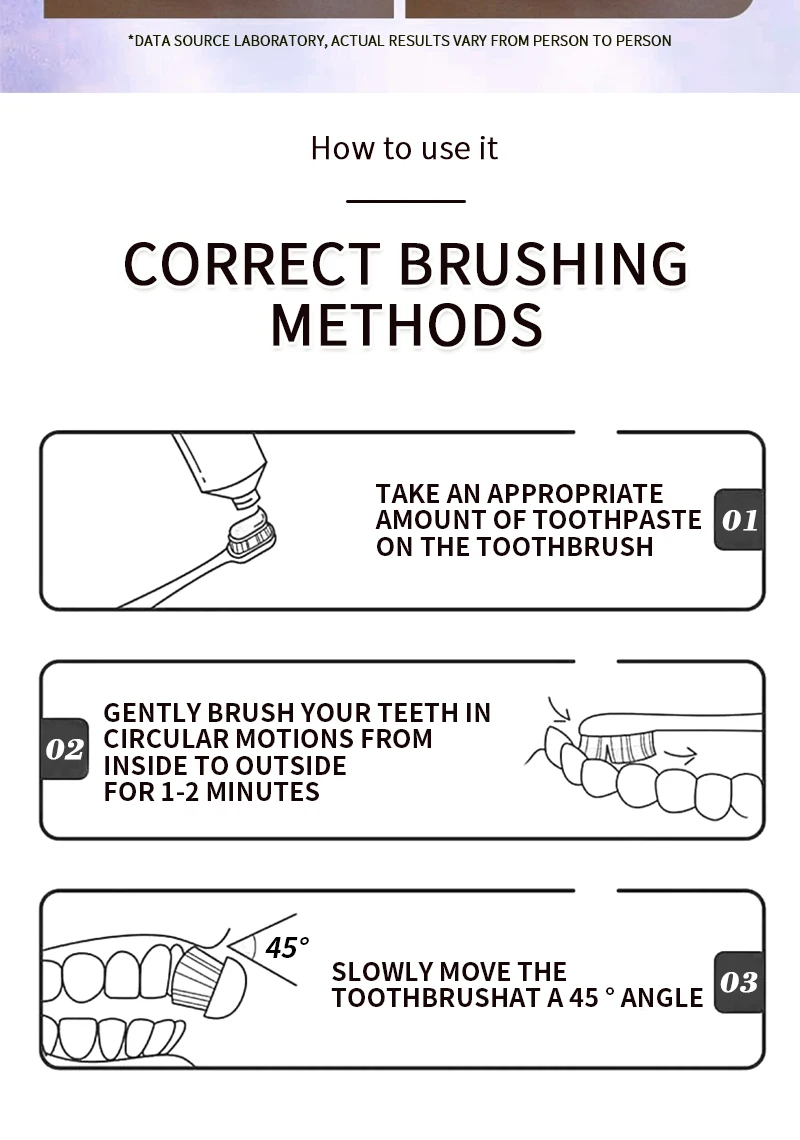 *DATA SOURCE LABORATORY, ACTUAL RESULTS VARY FROM PERSON TO PERSON

How to use it

CORRECT BRUSHING METHODS

TAKE AN APPROPRIATE AMOUNT OF TOOTHPASTE ON THE TOOTHBRUSH

01

02

GENTLY BRUSH YOUR TEETH IN CIRCULAR MOTIONS FROM INSIDE TO OUTSIDE FOR 1-2 MINUTES

45°

SLOWLY MOVE THE TOOTHBRUSHAT A 45 ° ANGLE

03