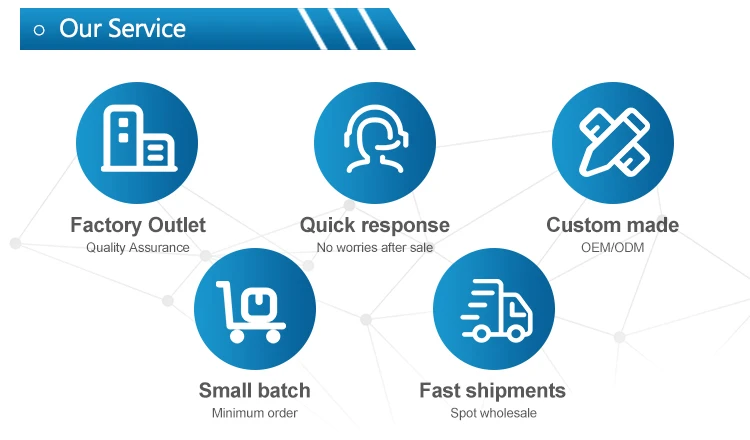 Our Service

Factory Outlet
Quality Assurance

Quick response
No worries after sale

Custom made
OEM/ODM

Small batch
Minimum order

Fast shipments
Spot wholesale