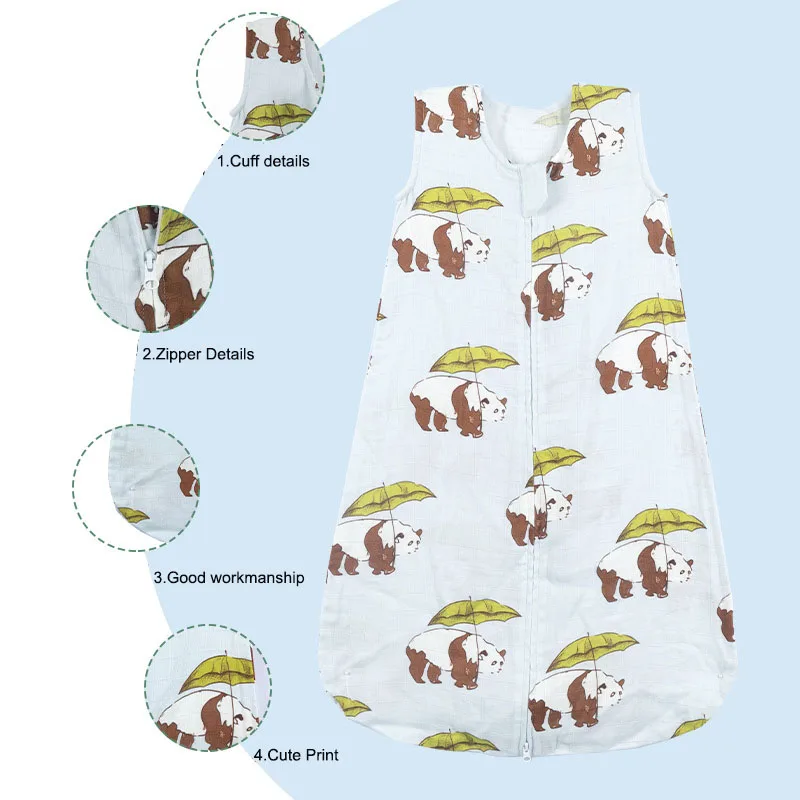 1.Cuff details

2.Zipper Details

3.Good workmanship

4.Cute Print