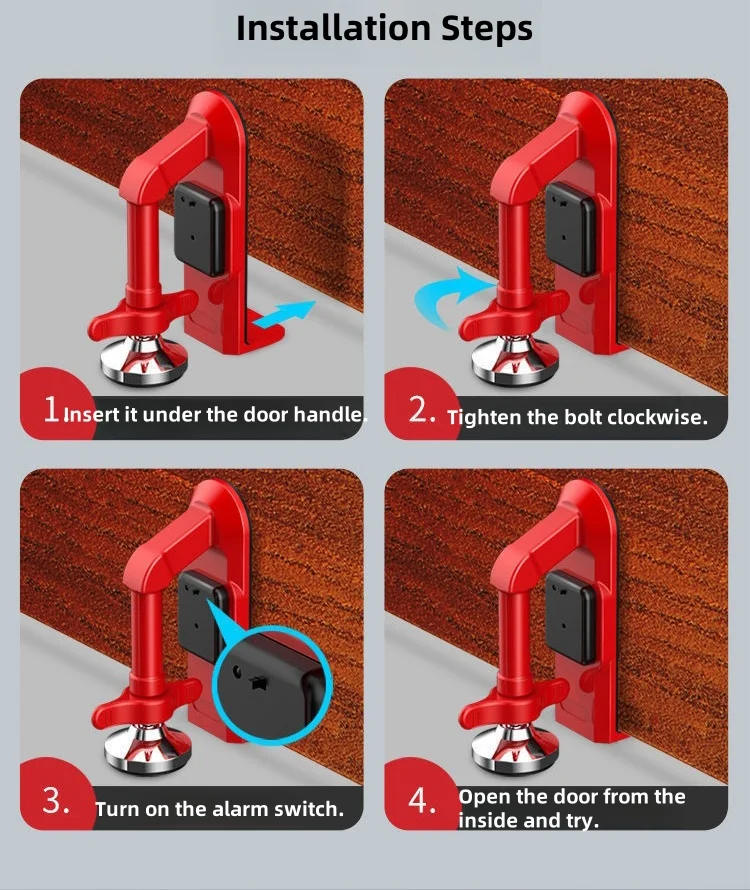 Installation Steps

1 Insert it under the door handle.

2. Tighten the bolt clockwise.

3. Turn on the alarm switch.

4. Open the door from the inside and try.