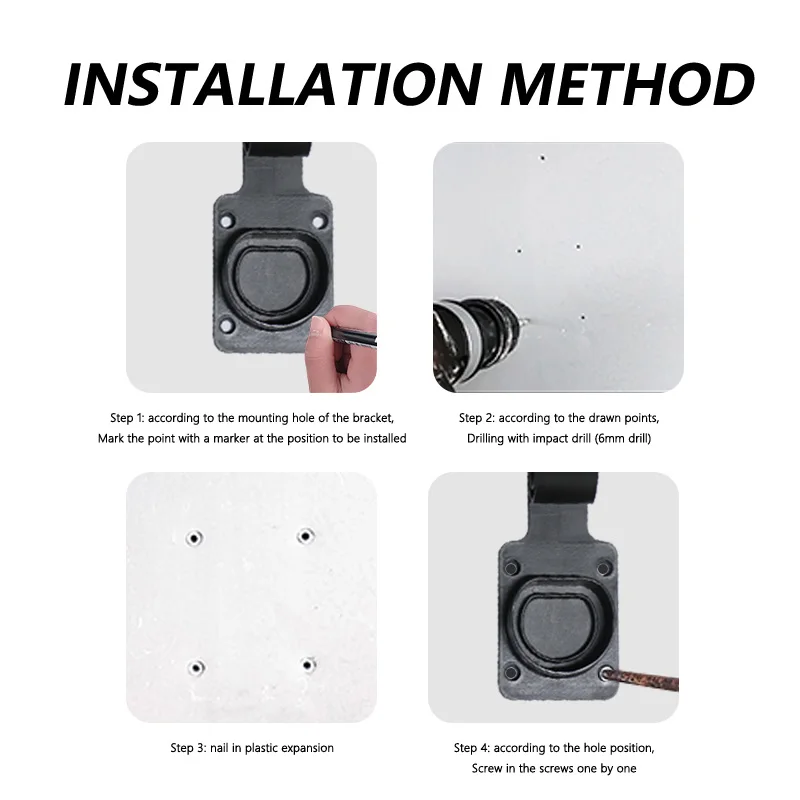 INSTALLATION METHOD

Step 1: according to the mounting hole of the bracket, Mark the point with a marker at the position to be installed

Step 2: according to the drawn points, Drilling with impact drill (6mm drill)

Step 3: nail in plastic expansion

Step 4: according to the hole position, Screw in the screws one by one