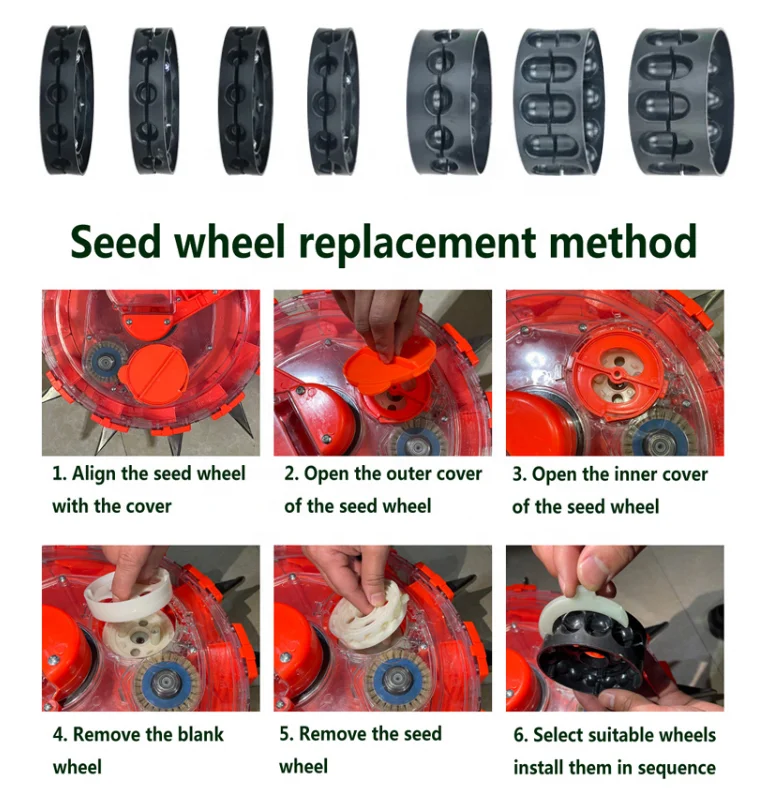 Seed wheel replacement method

1. Align the seed wheel with the cover

2. Open the outer cover of the seed wheel

3. Open the inner cover of the seed wheel

4. Remove the blank wheel

5. Remove the seed wheel

6. Select suitable wheels install them in sequence