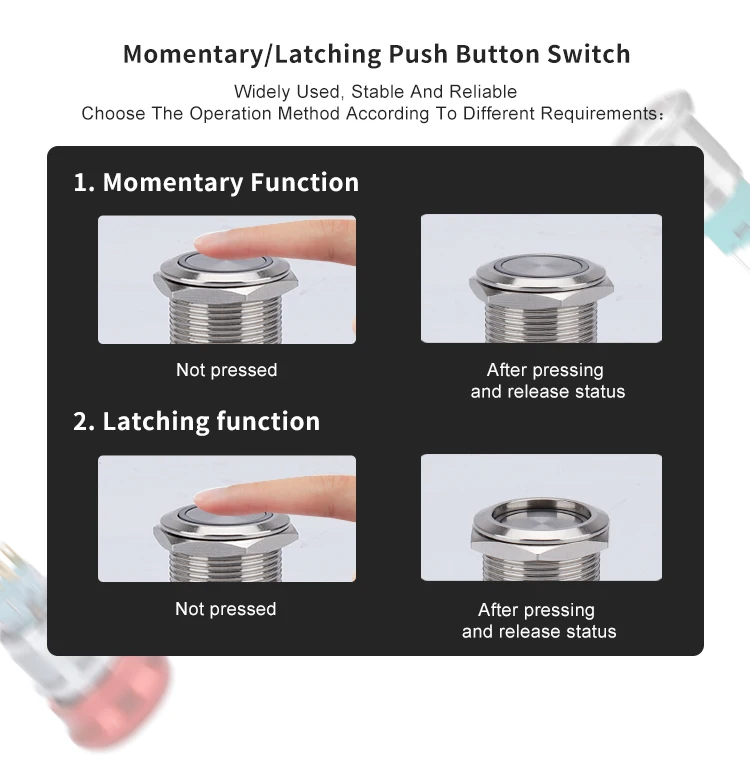 Momentary/Latching Push Button Switch

Widely Used, Stable And Reliable
Choose The Operation Method According To Different Requirements:

1. Momentary Function

Not pressed

After pressing and release status

2. Latching function

Not pressed

After pressing and release status