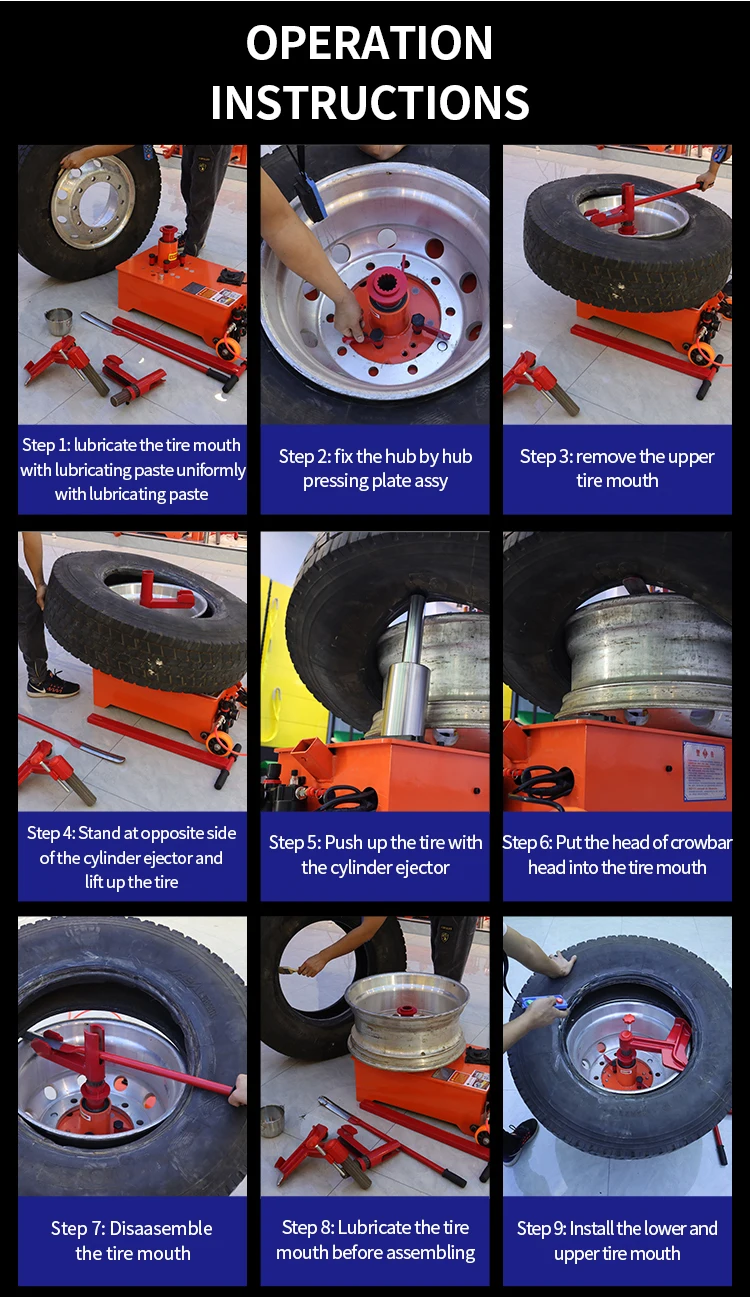 OPERATION INSTRUCTIONS

Step 1: lubricate the tire mouth with lubricating paste uniformly with lubricating paste

Step 2: fix the hub by hub pressing plate assy

Step 3: remove the upper tire mouth

Step 4: Stand at opposite side of the cylinder ejector and lift up the tire

Step 5: Push up the tire with the cylinder ejector

Step 6: Put the head of crowbar head into the tire mouth

Step 7: Disaasemble the tire mouth

Step 8: Lubricate the tire mouth before assembling

Step 9: Install the lower and upper tire mouth