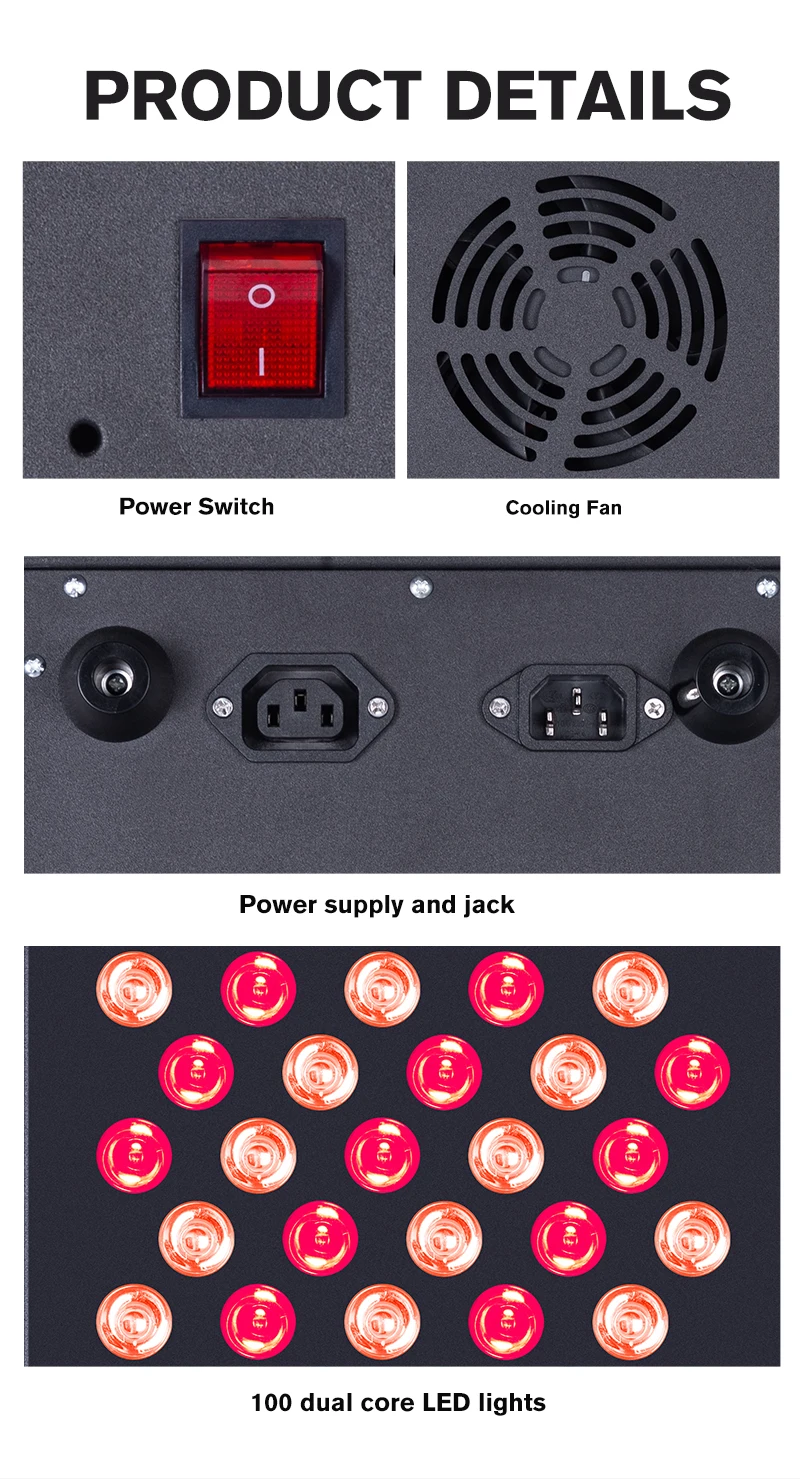 PRODUCT DETAILS

O
I

Power Switch

Cooling Fan

Power supply and jack

100 dual core LED lights