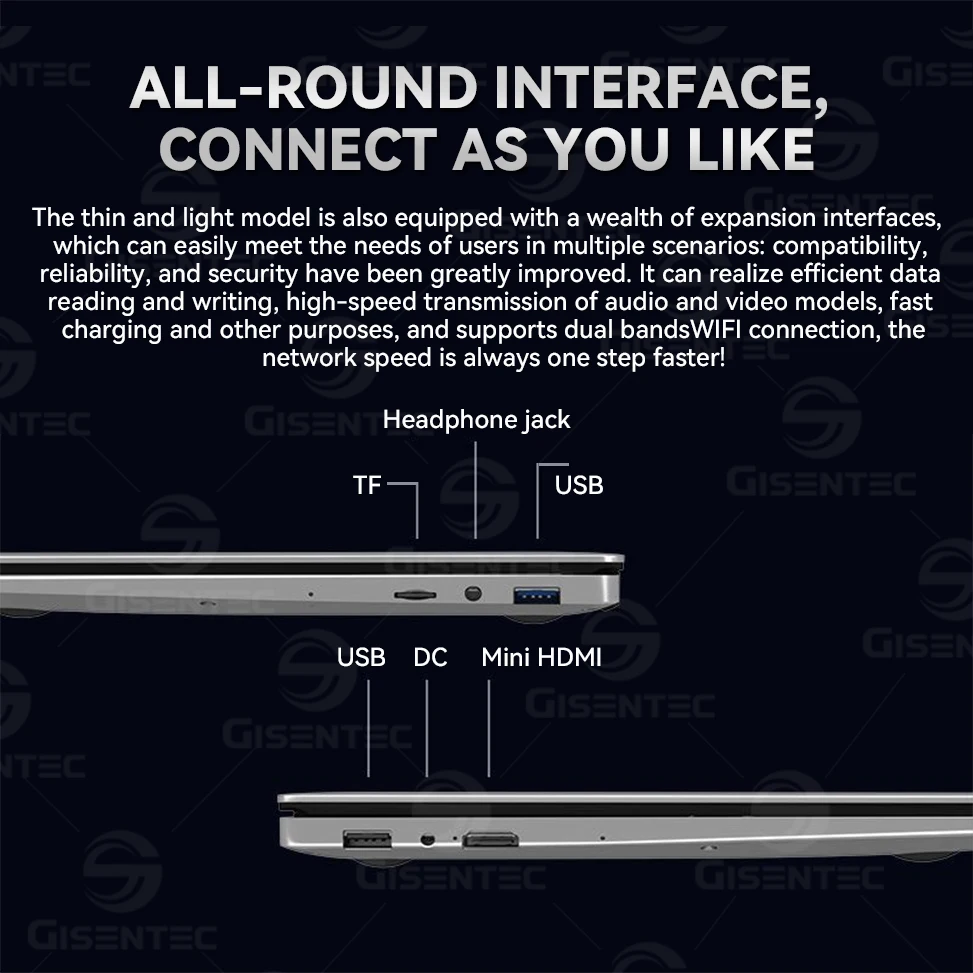 ALL-ROUND INTERFACE, CONNECT AS YOU LIKE

The thin and light model is also equipped with a wealth of expansion interfaces, which can easily meet the needs of users in multiple scenarios: compatibility, reliability, and security have been greatly improved. It can realize efficient data reading and writing, high-speed transmission of audio and video models, fast charging and other purposes, and supports dual bandsWIFI connection, the network speed is always one step faster!

Headphone jack

TF

USB

USB

DC

Mini HDMI

GISENTEC