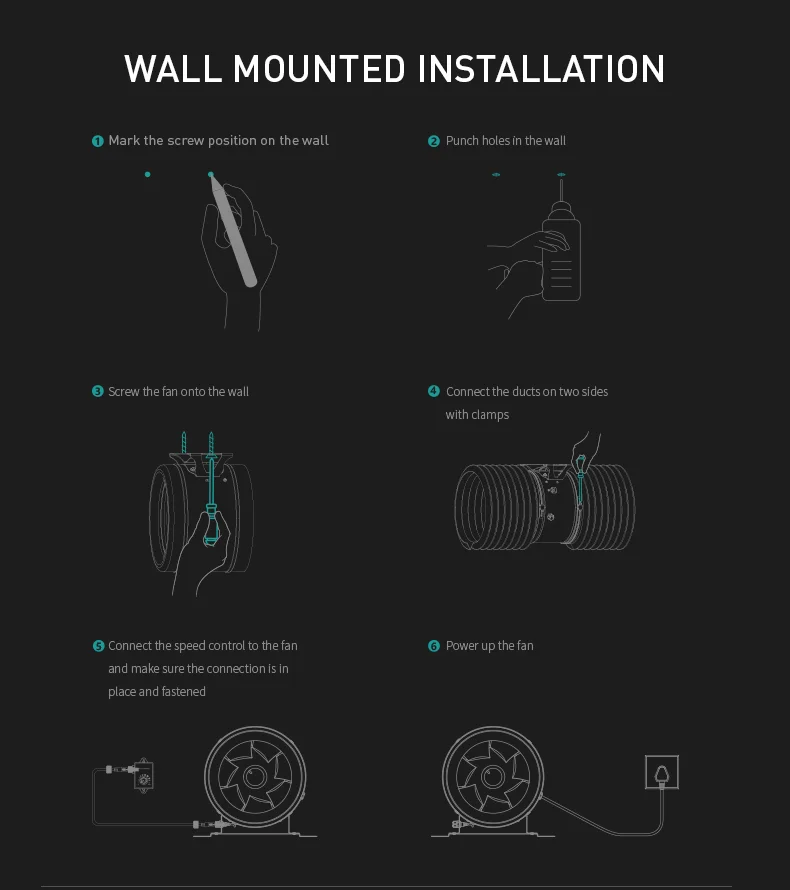 WALL MOUNTED INSTALLATION

1 Mark the screw position on the wall

2 Punch holes in the wall

3 Screw the fan onto the wall

4 Connect the ducts on two sides with clamps

5 Connect the speed control to the fan and make sure the connection is in place and fastened

6 Power up the fan