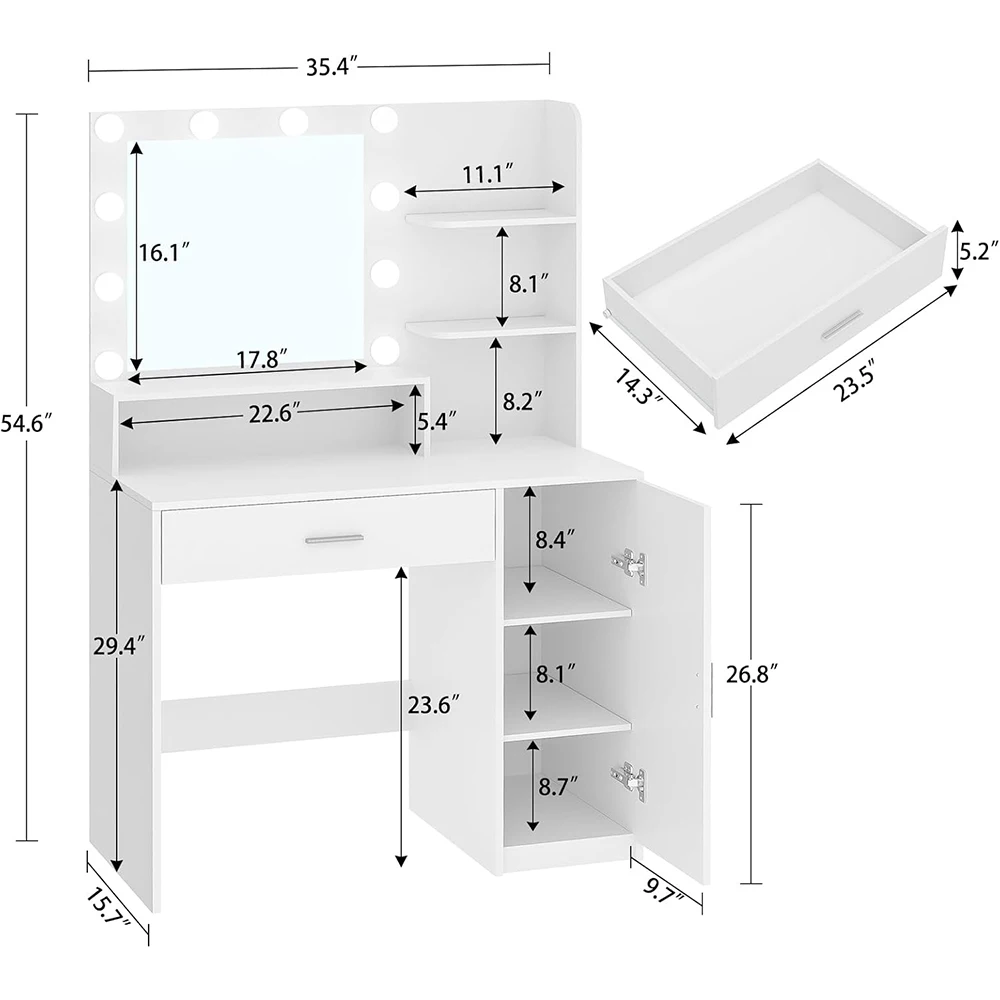 35.4″

54.6″

16.1″

17.8″

11.1″

8.1″

8.2″

22.6″

5.4″

5.2″

14.3″

23.5″

29.4″

8.4″

8.1″

8.7″

23.6″

26.8″

15.7″

9.7″