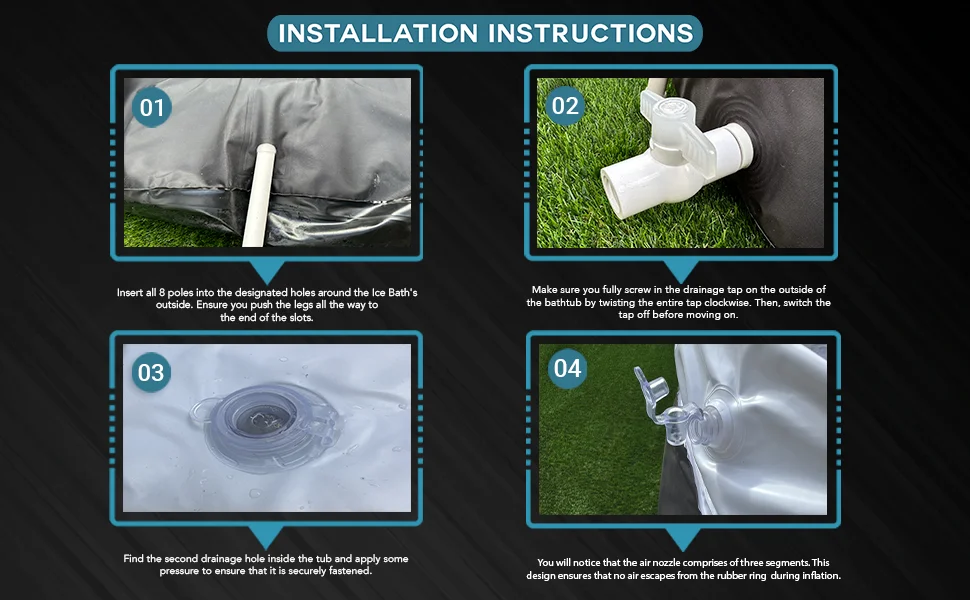 INSTALLATION INSTRUCTIONS

01

Insert all 8 poles into the designated holes around the Ice Bath's outside. Ensure you push the legs all the way to the end of the slots.

02

Make sure you fully screw in the drainage tap on the outside of the bathtub by twisting the entire tap clockwise. Then, switch the tap off before moving on.

03

Find the second drainage hole inside the tub and apply some pressure to ensure that it is securely fastened.

04

You will notice that the air nozzle comprises of three segments. This design ensures that no air escapes from the rubber ring during inflation.