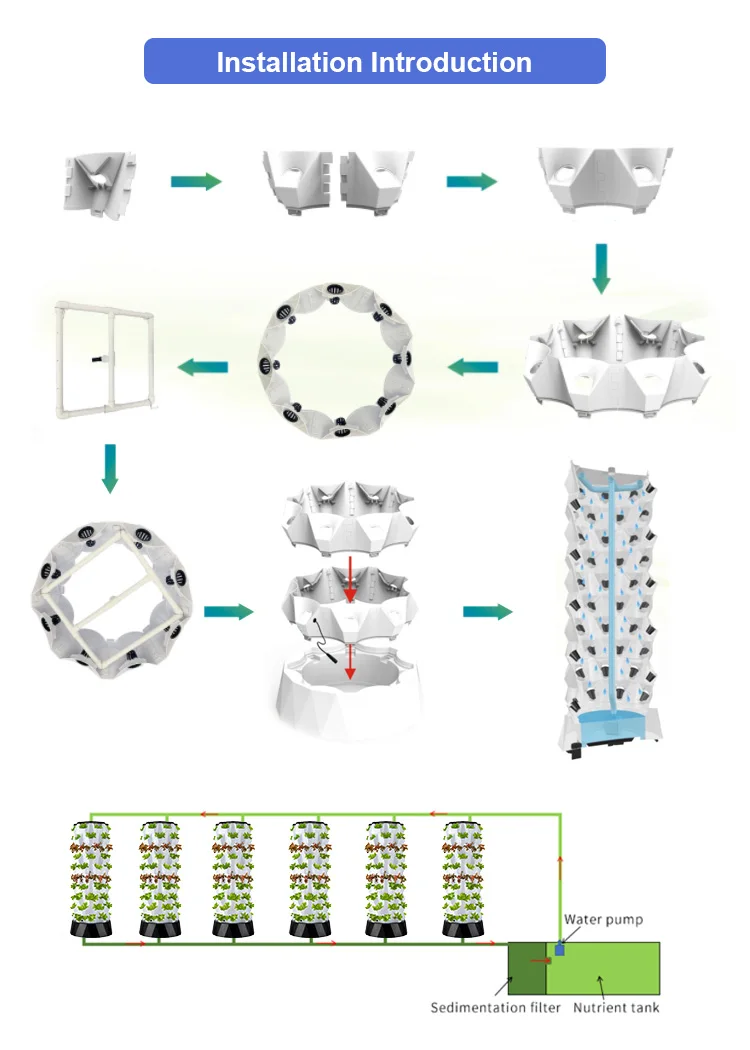 Installation Introduction

Water pump

Sedimentation filter

Nutrient tank