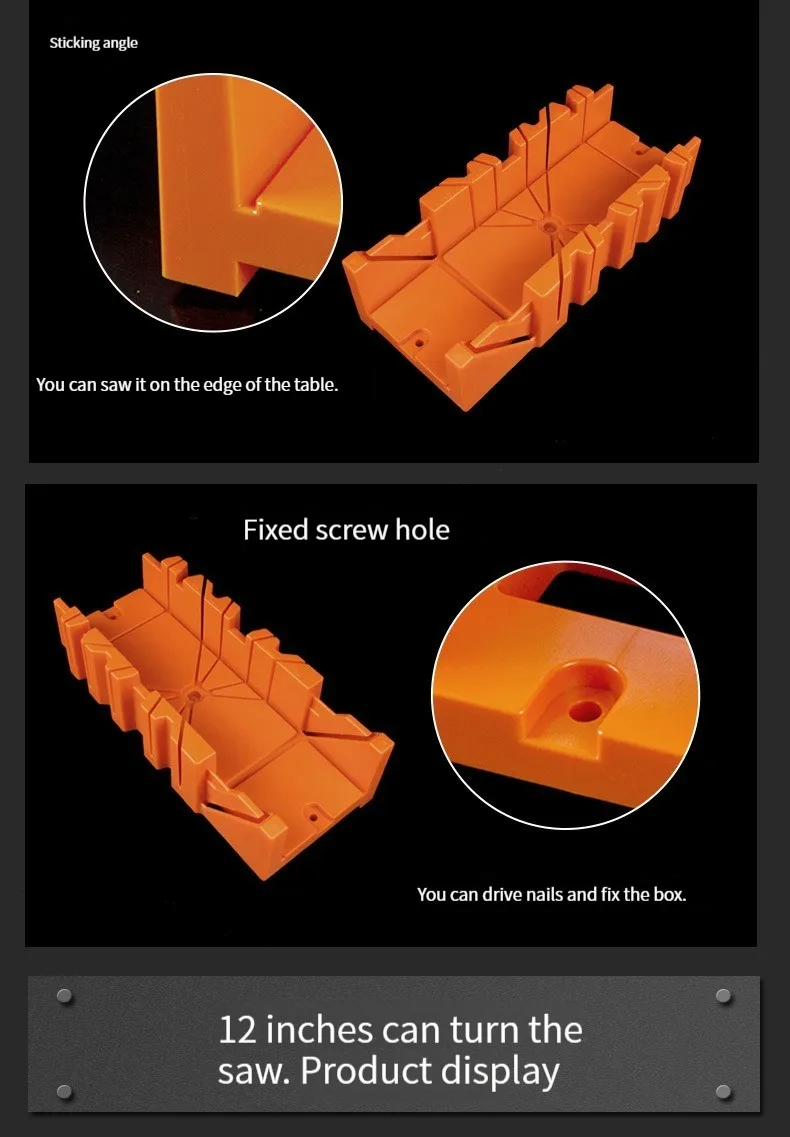 Sticking angle

You can saw it on the edge of the table.

Fixed screw hole

You can drive nails and fix the box.

12 inches can turn the saw. Product display