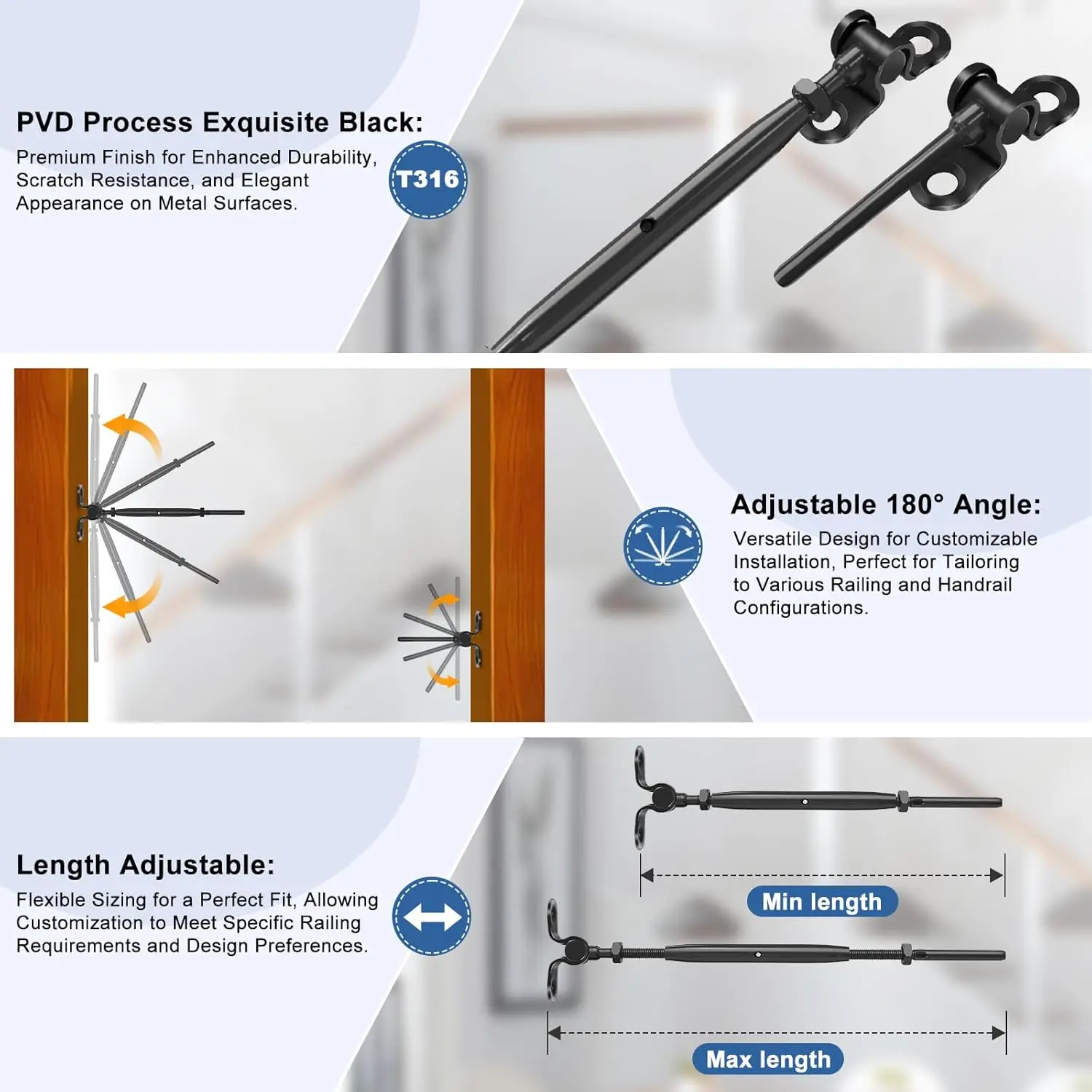 PVD Process Exquisite Black:
Premium Finish for Enhanced Durability, Scratch Resistance, and Elegant Appearance on Metal Surfaces.

T316

Adjustable 180° Angle:
Versatile Design for Customizable Installation, Perfect for Tailoring to Various Railing and Handrail Configurations.

Length Adjustable:
Flexible Sizing for a Perfect Fit, Allowing Customization to Meet Specific Railing Requirements and Design Preferences.

Min length

Max length