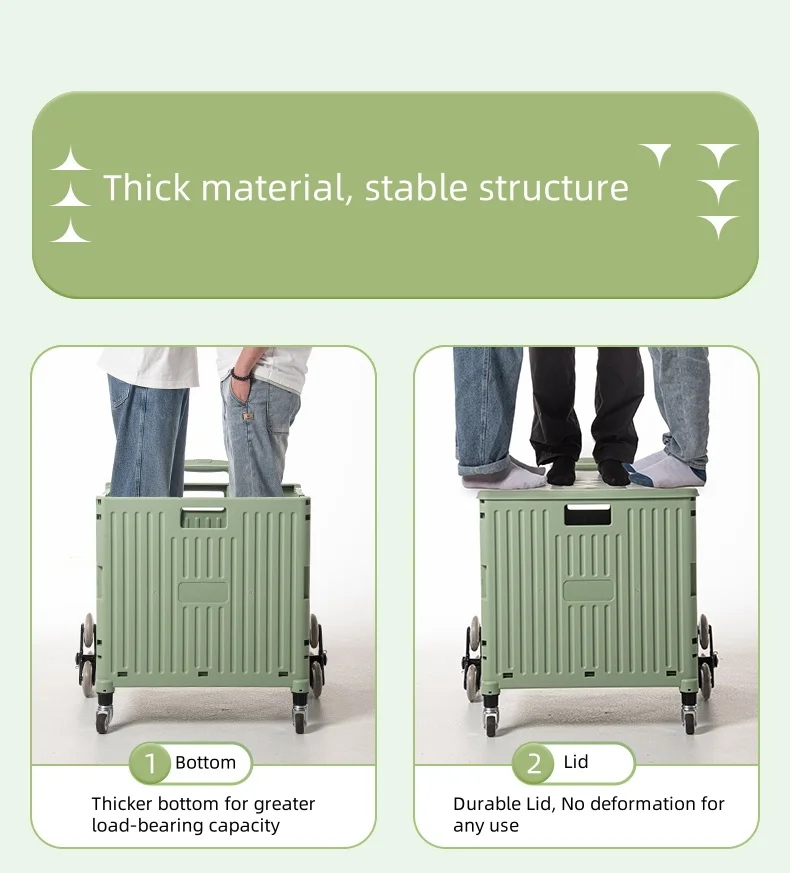 Thick material, stable structure

1 Bottom

Thicker bottom for greater load-bearing capacity

2 Lid

Durable Lid, No deformation for any use