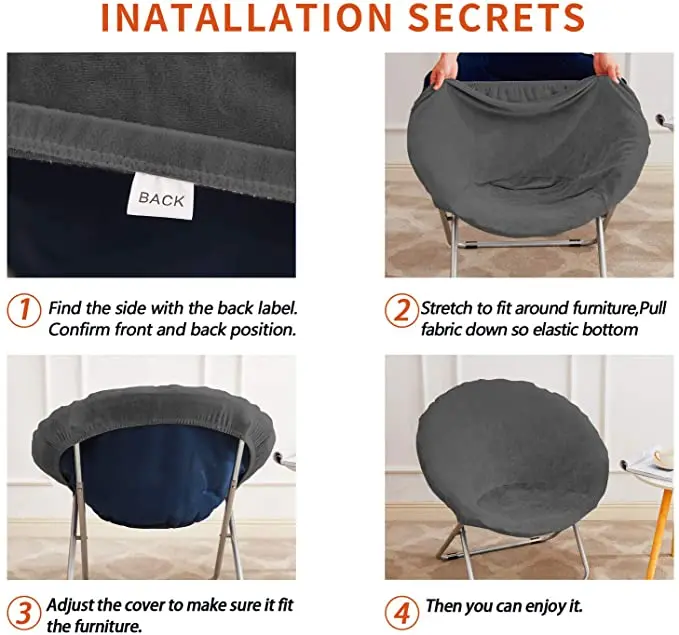 INATALLATION SECRETS

BACK

1 Find the side with the back label. Confirm front and back position.

2 Stretch to fit around furniture,Pull fabric down so elastic bottom

3 Adjust the cover to make sure it fit the furniture.

4 Then you can enjoy it.