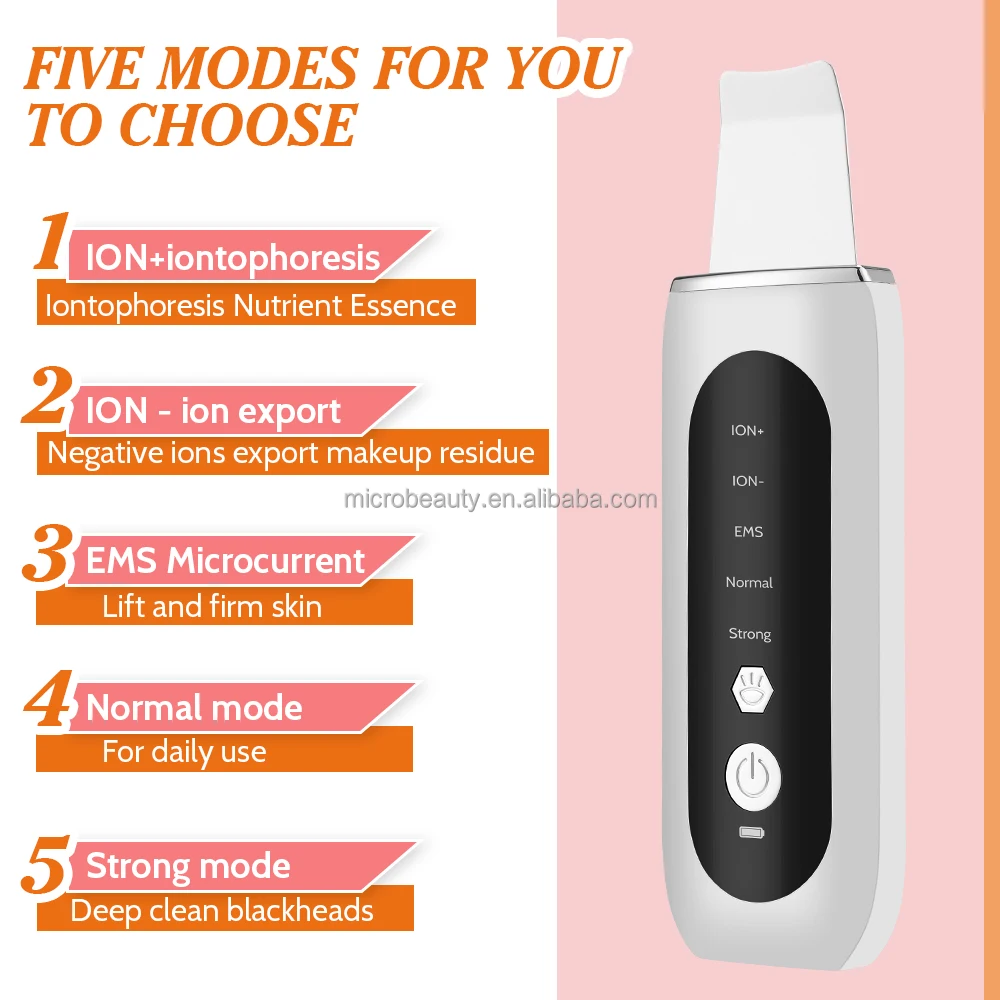 FIVE MODES FOR YOU TO CHOOSE

1 ION+iontophoresis
Iontophoresis Nutrient Essence

2 ION - ion export
Negative ions export makeup residue

microbeauty.en.alibaba.com

3 EMS Microcurrent
Lift and firm skin

4 Normal mode
For daily use

5 Strong mode
Deep clean blackheads

ION+
ION-
EMS
Normal
Strong