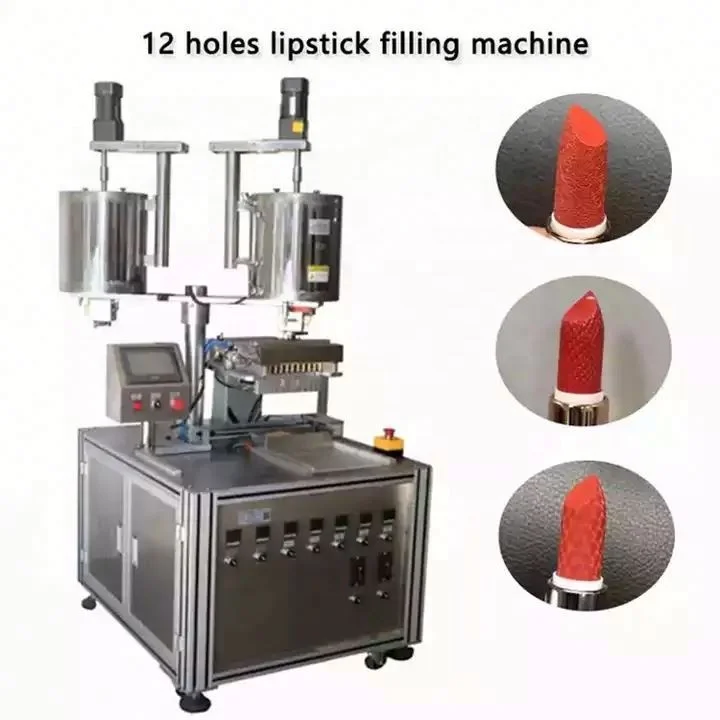 12 holes lipstick filling machine