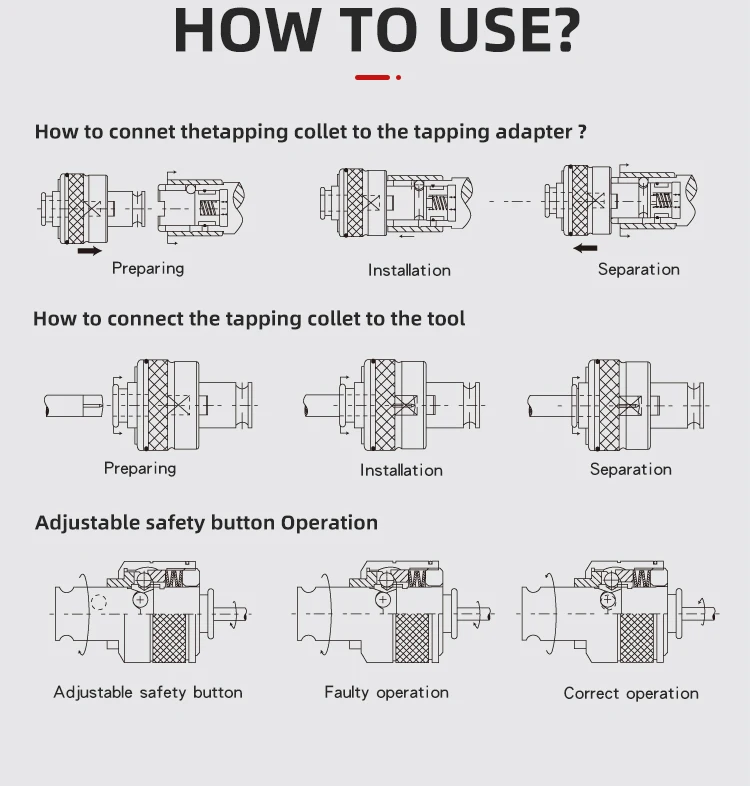 HOW TO USE?

How to connet thetapping collet to the tapping adapter ?

Preparing

Installation

Separation

How to connect the tapping collet to the tool

Preparing

Installation

Separation

Adjustable safety button Operation

Adjustable safety button

Faulty operation

Correct operation