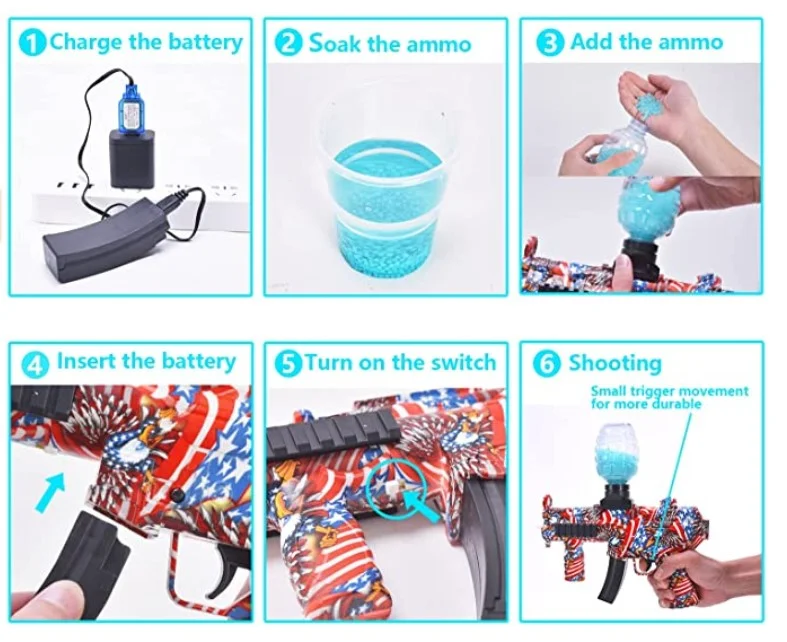 1 Charge the battery

2 Soak the ammo

3 Add the ammo

4 Insert the battery

5 Turn on the switch

6 Shooting

Small trigger movement for more durable