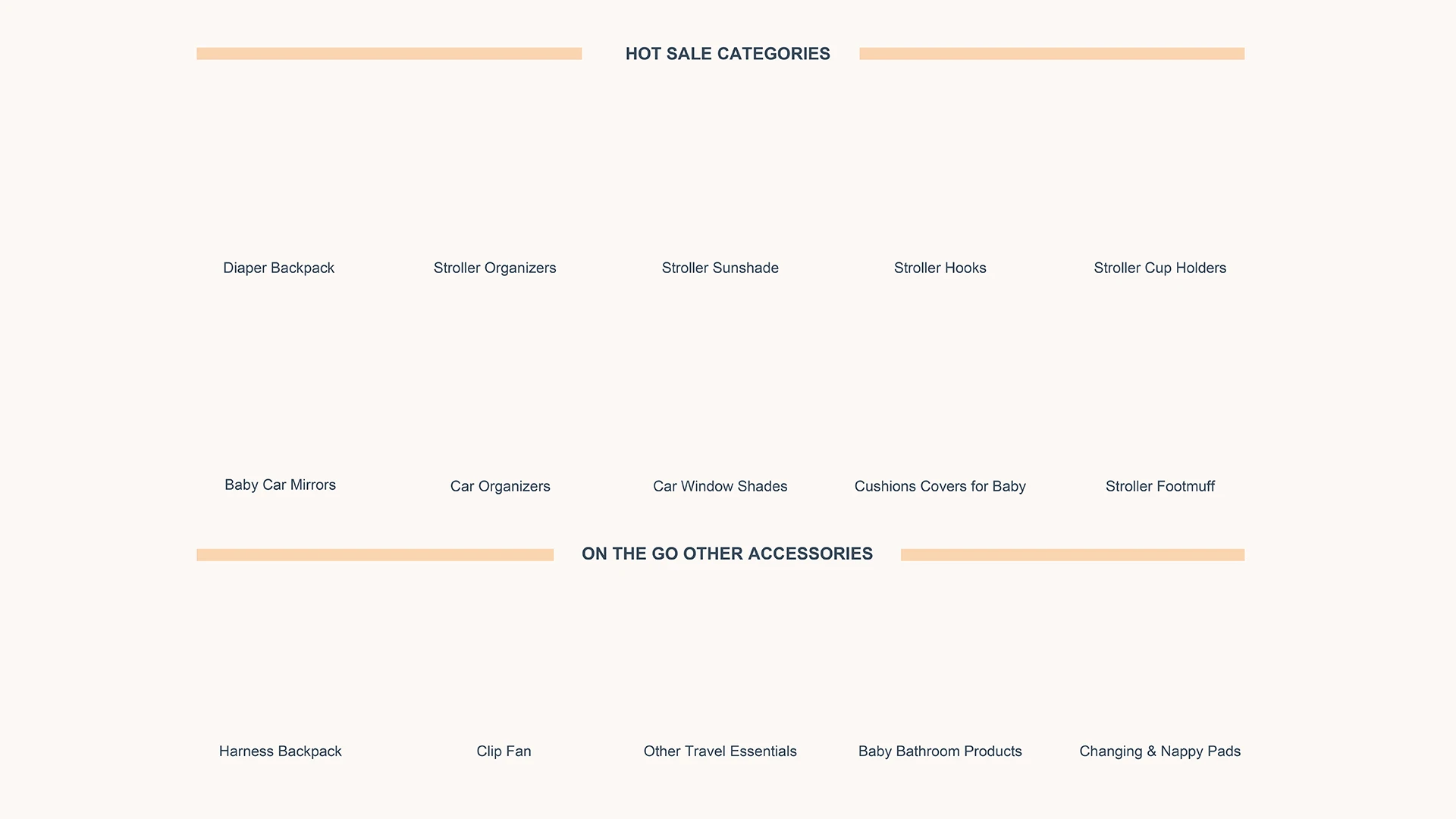 HOT SALE CATEGORIES

Diaper Backpack

Stroller Organizers

Stroller Sunshade

Stroller Hooks

Stroller Cup Holders

Baby Car Mirrors

Car Organizers

Car Window Shades

Cushions Covers for Baby

Stroller Footmuff

ON THE GO OTHER ACCESSORIES

Harness Backpack

Clip Fan

Other Travel Essentials

Baby Bathroom Products

Changing & Nappy Pads