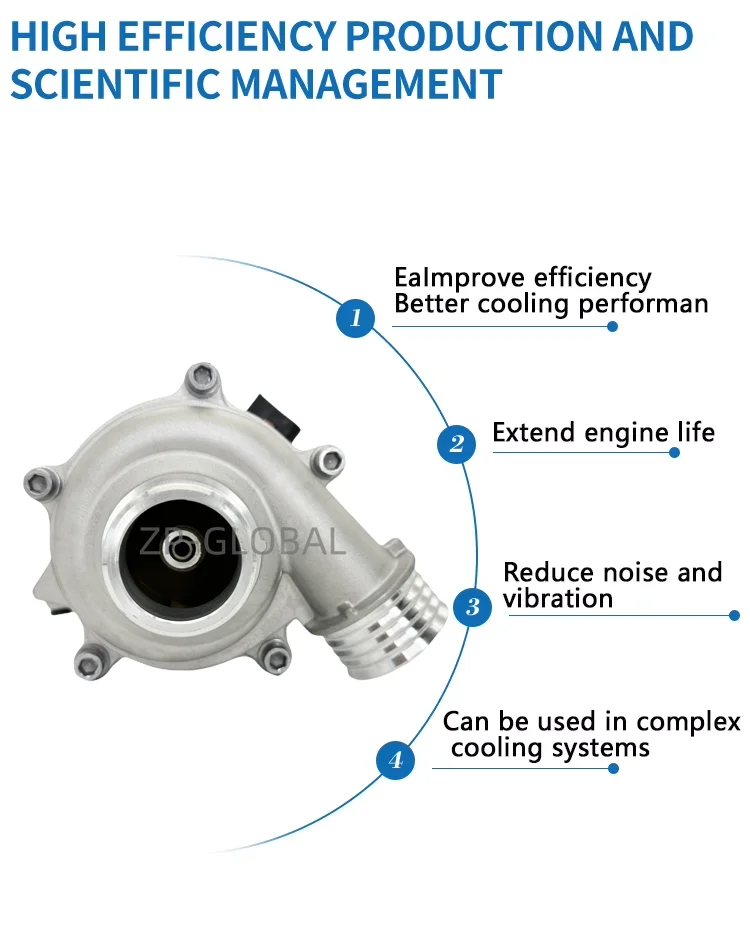 HIGH EFFICIENCY PRODUCTION AND SCIENTIFIC MANAGEMENT

1
Ealmprove efficiency
Better cooling performan

2
Extend engine life

ZDGLOBAL

3
Reduce noise and vibration

4
Can be used in complex cooling systems