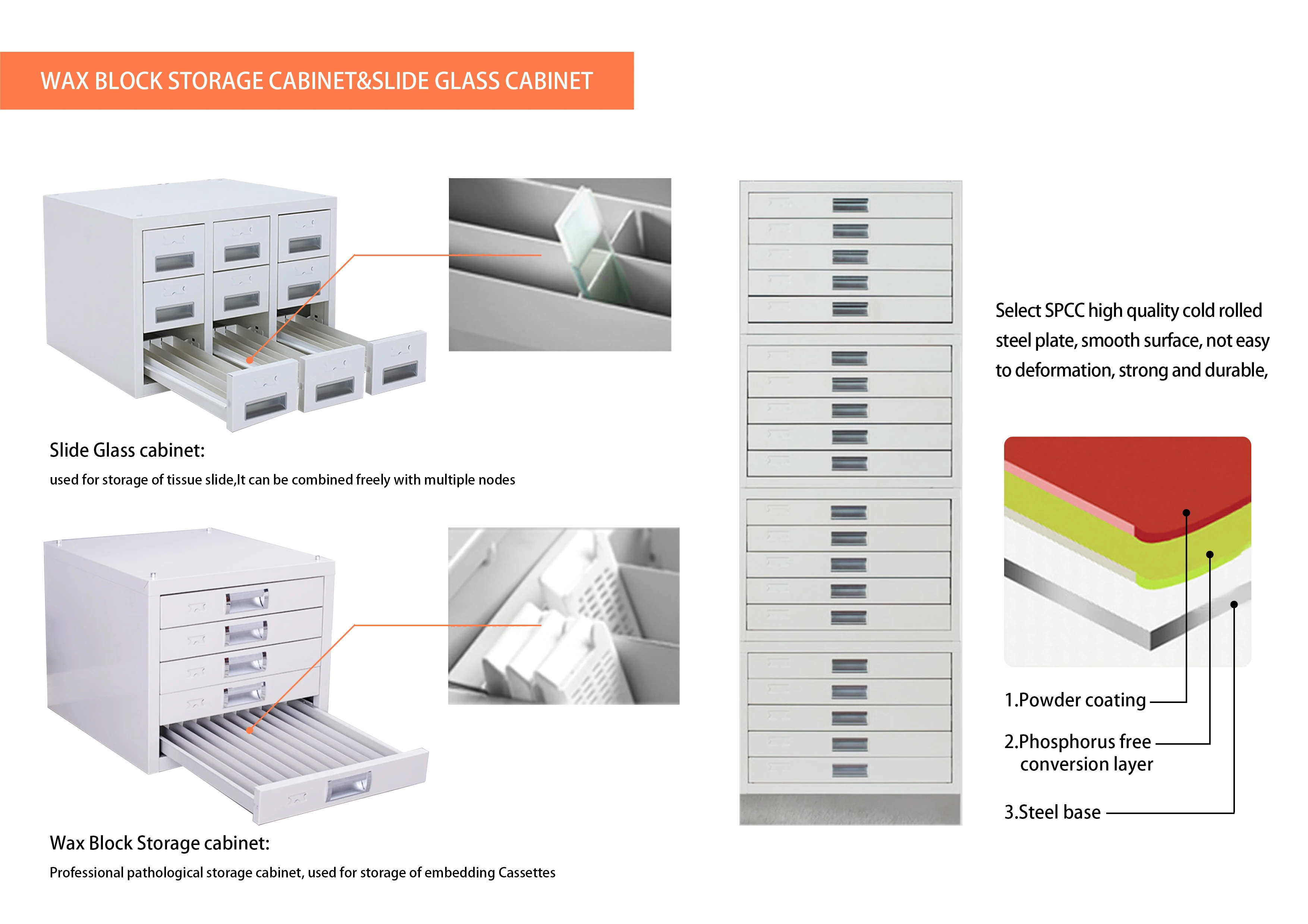 WAX BLOCK STORAGE CABINET&SLIDE GLASS CABINET

Slide Glass cabinet:
used for storage of tissue slide,It can be combined freely with multiple nodes

Wax Block Storage cabinet:
Professional pathological storage cabinet, used for storage of embedding Cassettes

Select SPCC high quality cold rolled steel plate, smooth surface, not easy to deformation, strong and durable,

1.Powder coating

2.Phosphorus free conversion layer

3.Steel base