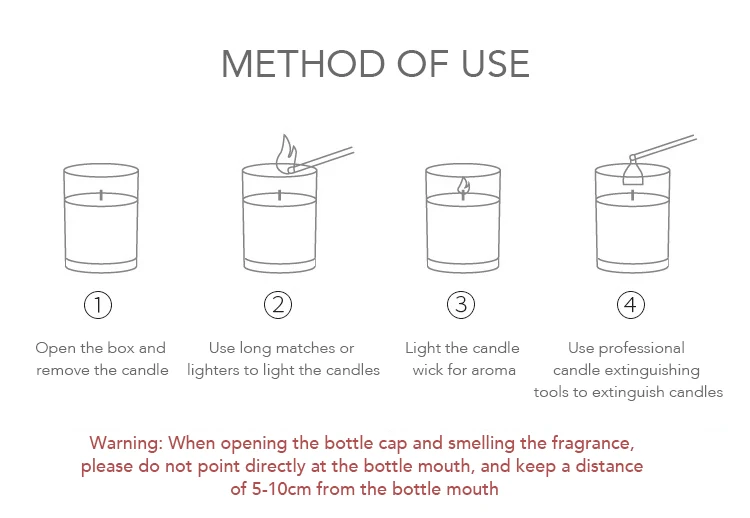 METHOD OF USE

①
Open the box and remove the candle

②
Use long matches or lighters to light the candles

③
Light the candle wick for aroma

④
Use professional candle extinguishing tools to extinguish candles

Warning: When opening the bottle cap and smelling the fragrance, please do not point directly at the bottle mouth, and keep a distance of 5-10cm from the bottle mouth