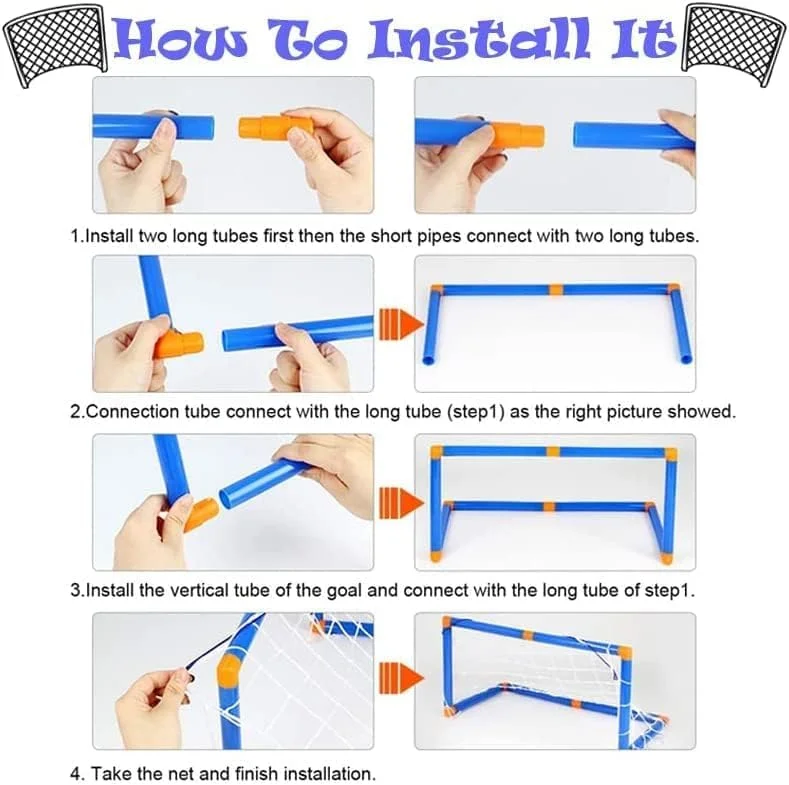 How To Install It

1.Install two long tubes first then the short pipes connect with two long tubes.

2.Connection tube connect with the long tube (step1) as the right picture showed.

3.Install the vertical tube of the goal and connect with the long tube of step1.

4. Take the net and finish installation.