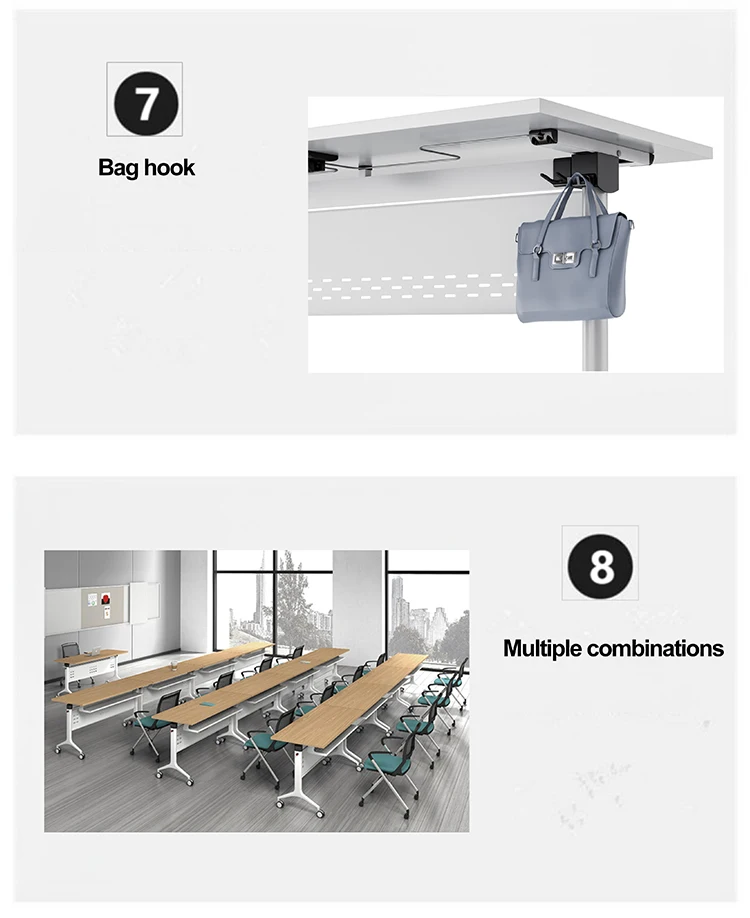 7

Bag hook

8

Multiple combinations