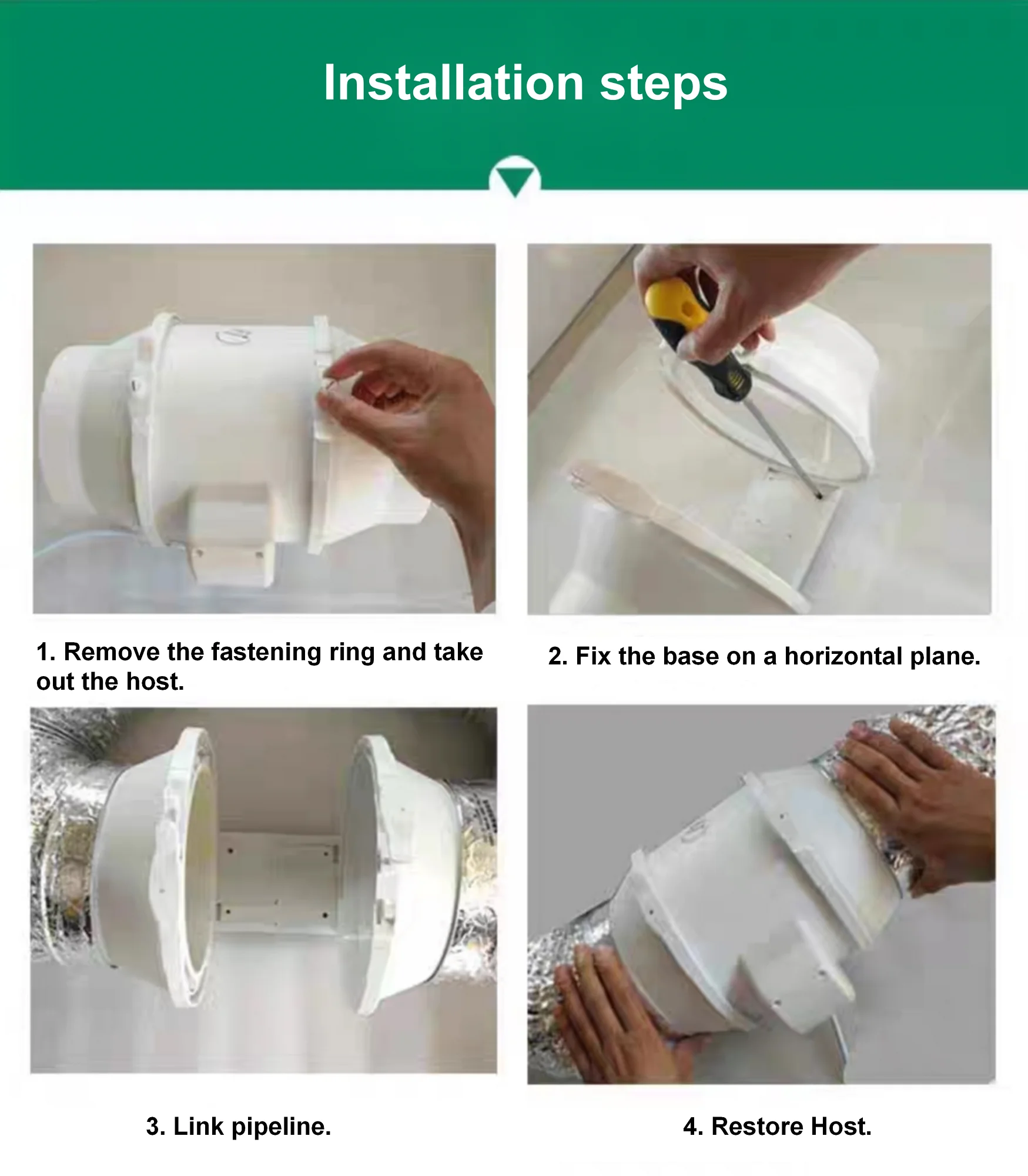 Installation steps

1. Remove the fastening ring and take out the host.

2. Fix the base on a horizontal plane.

3. Link pipeline.

4. Restore Host.