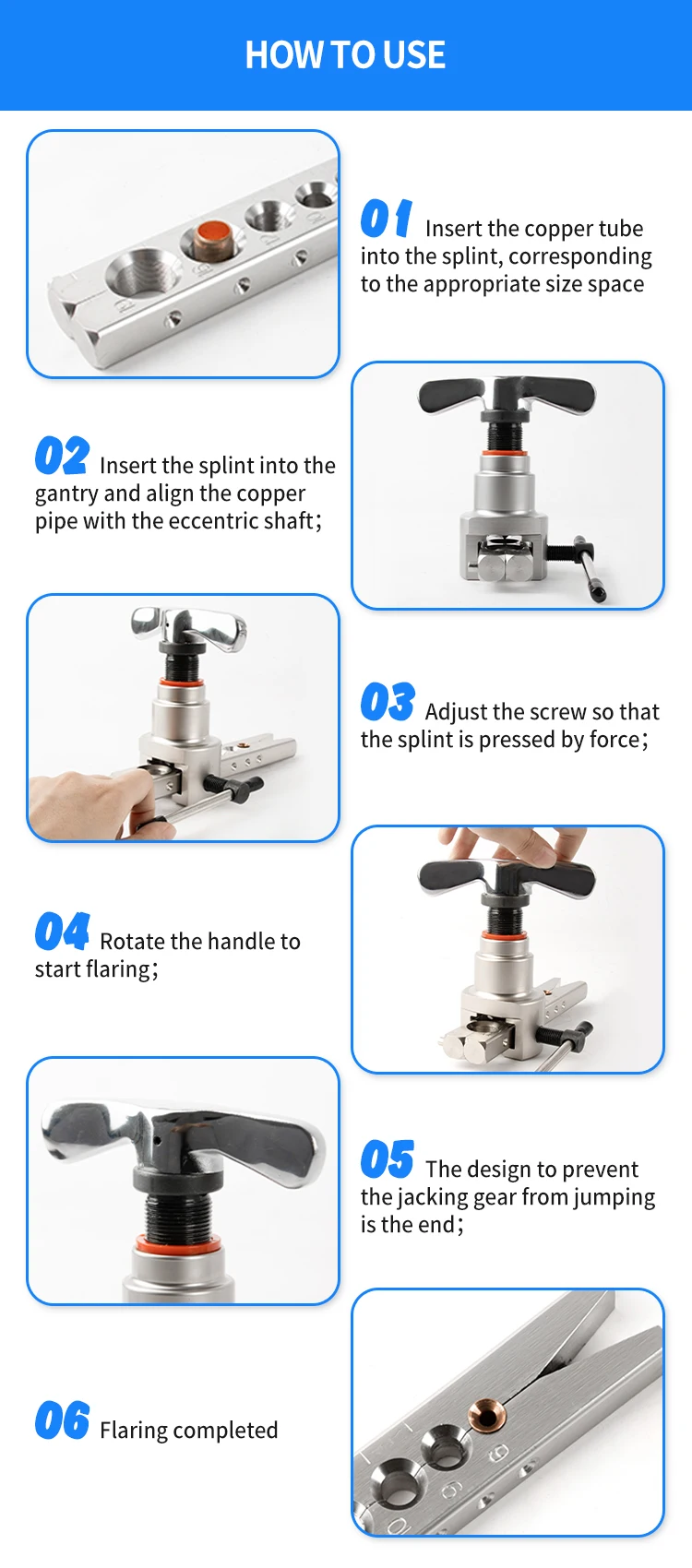 HOW TO USE

01 Insert the copper tube into the splint, corresponding to the appropriate size space

02 Insert the splint into the gantry and align the copper pipe with the eccentric shaft;

03 Adjust the screw so that the splint is pressed by force;

04 Rotate the handle to start flaring;

05 The design to prevent the jacking gear from jumping is the end;

06 Flaring completed