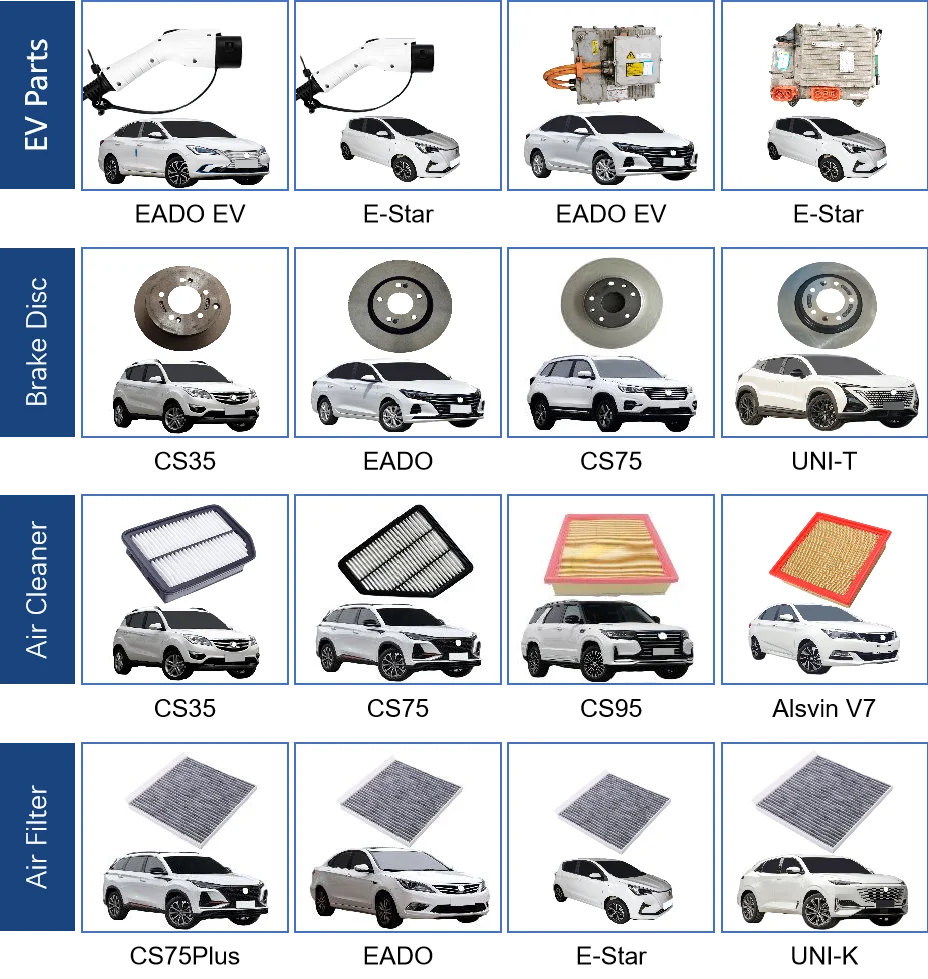 EV Parts

EADO EV

E-Star

EADO EV

E-Star

Brake Disc

CS35

EADO

CS75

UNI-T

Air Cleaner

CS35

CS75

CS95

Alsvin V7

Air Filter

CS75Plus

EADO

E-Star

UNI-K