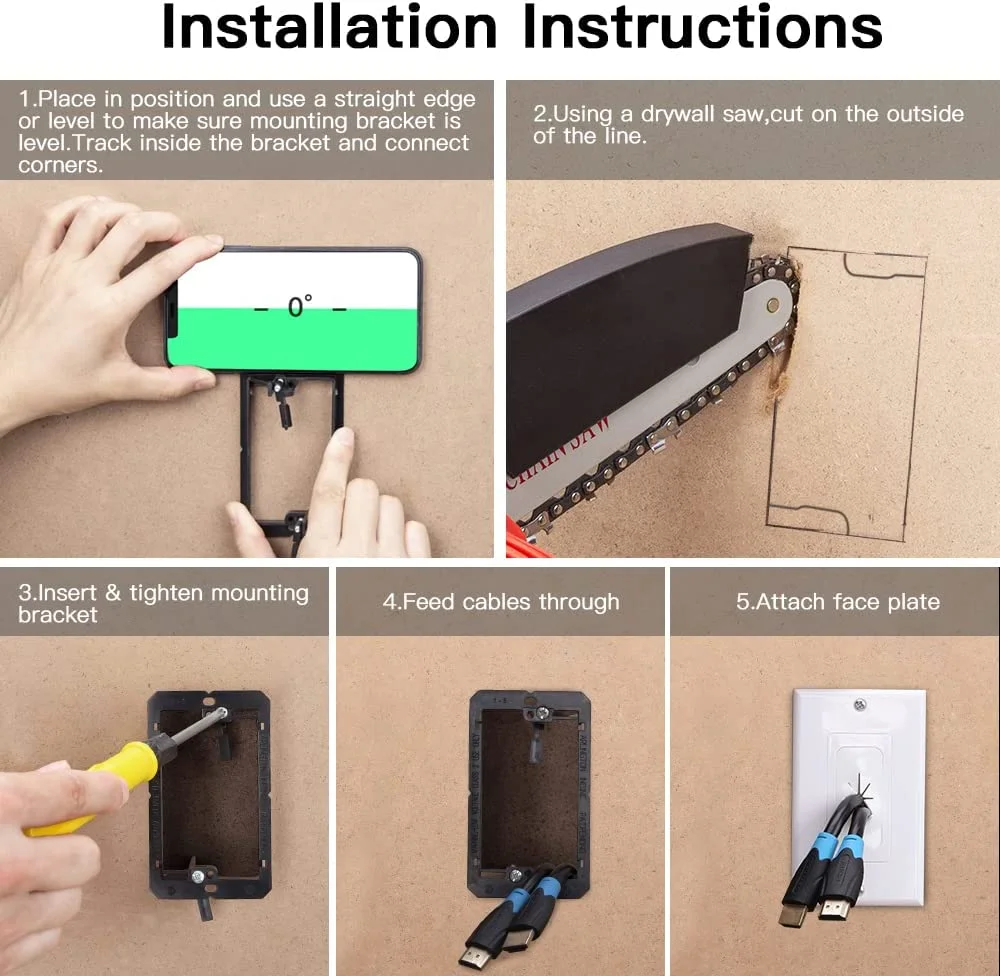 Installation Instructions

1.Place in position and use a straight edge or level to make sure mounting bracket is level.Track inside the bracket and connect corners.

– 0° –

2.Using a drywall saw,cut on the outside of the line.

CHAIN SAW

3.Insert & tighten mounting bracket

4.Feed cables through

5.Attach face plate