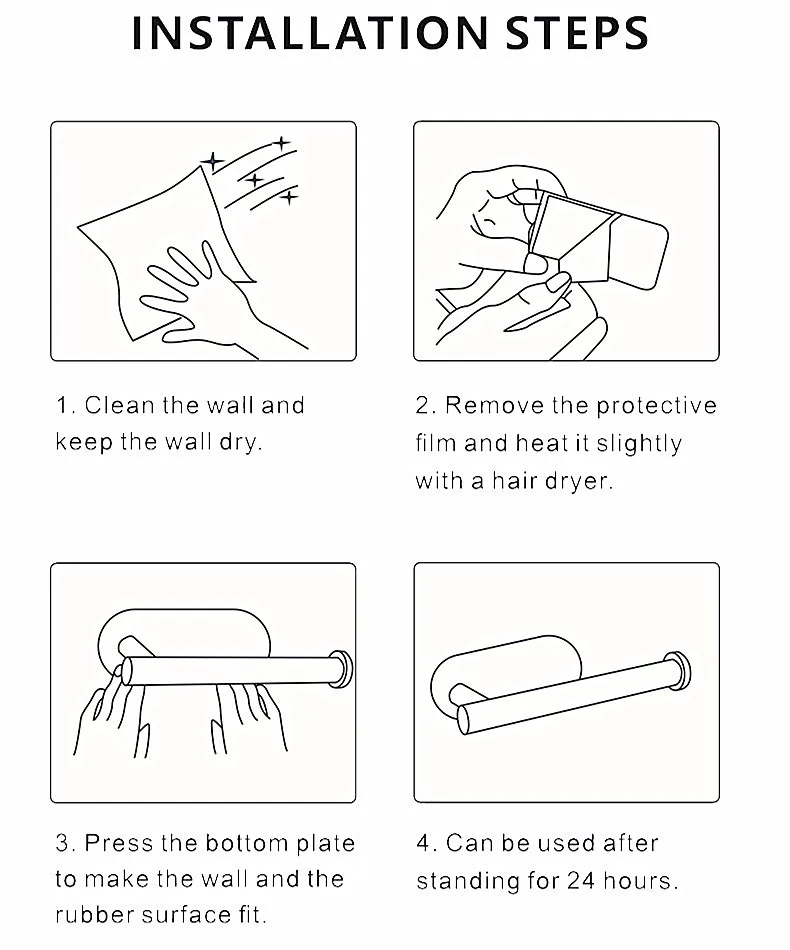 INSTALLATION STEPS

1. Clean the wall and keep the wall dry.

2. Remove the protective film and heat it slightly with a hair dryer.

3. Press the bottom plate to make the wall and the rubber surface fit.

4. Can be used after standing for 24 hours.