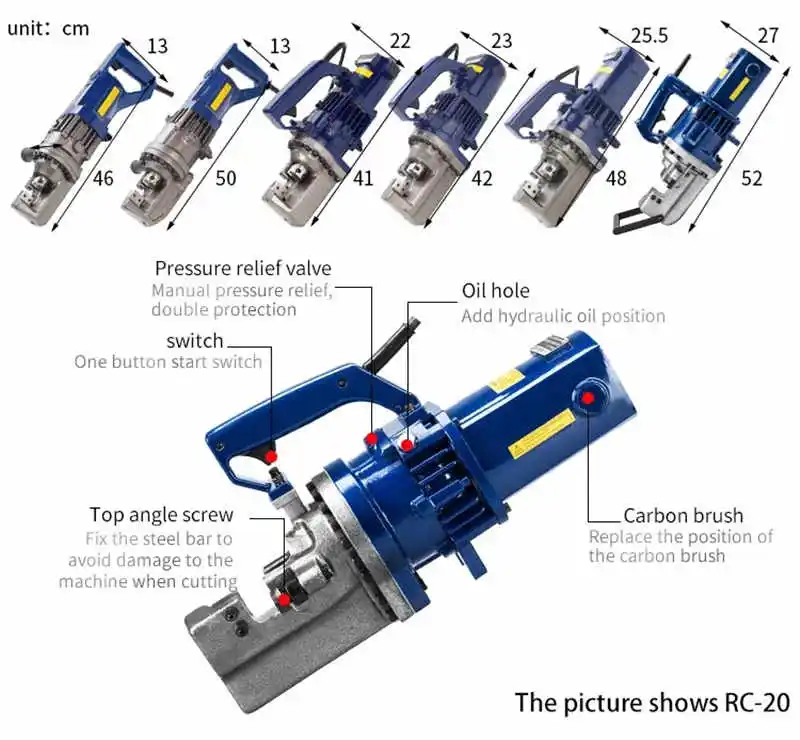 unit: cm

13
46
13
50
22
41
23
42
25.5
48
27
52

Pressure relief valve
Manual pressure relief, double protection

Oil hole
Add hydraulic oil position

switch
One button start switch

Top angle screw
Fix the steel bar to avoid damage to the machine when cutting

Carbon brush
Replace the position of the carbon brush

The picture shows RC-20