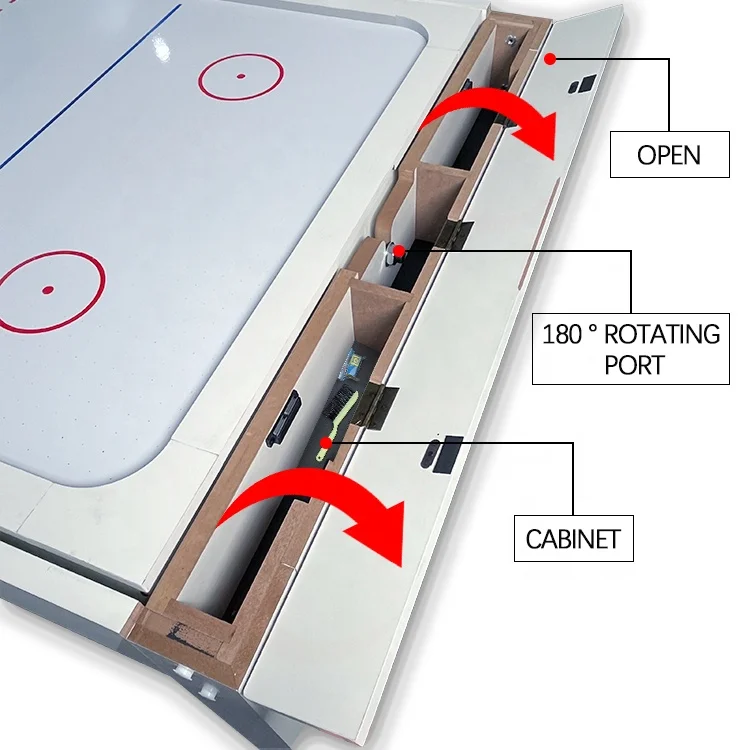 OPEN

180 ° ROTATING PORT

CABINET