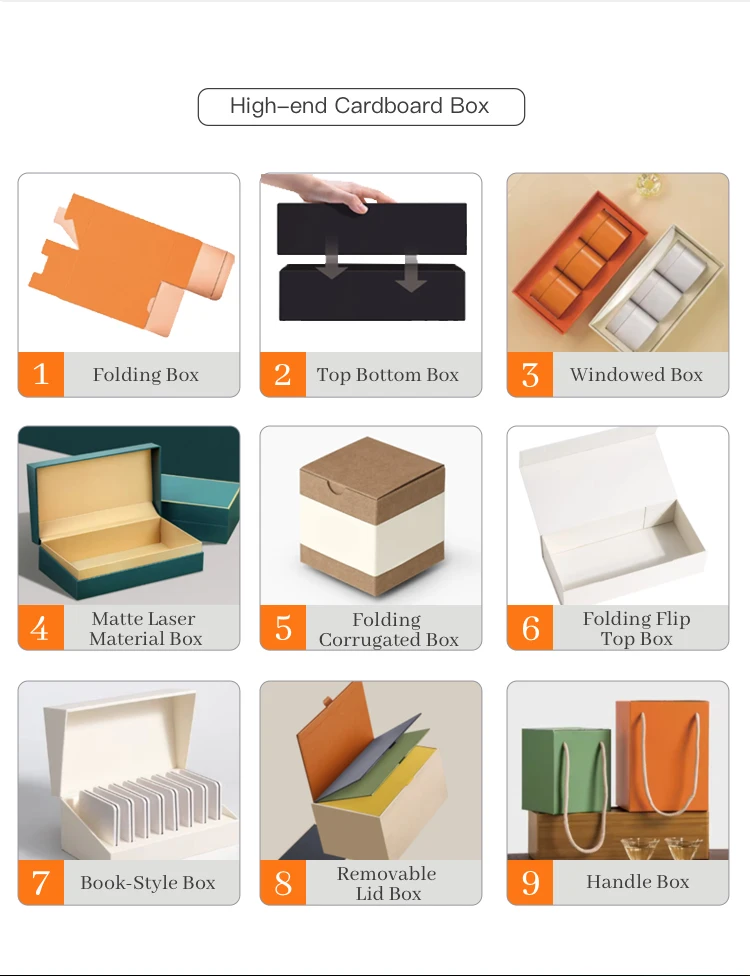 High-end Cardboard Box

1 Folding Box

2 Top Bottom Box

3 Windowed Box

4 Matte Laser Material Box

5 Folding Corrugated Box

6 Folding Flip Top Box

7 Book-Style Box

8 Removable Lid Box

9 Handle Box