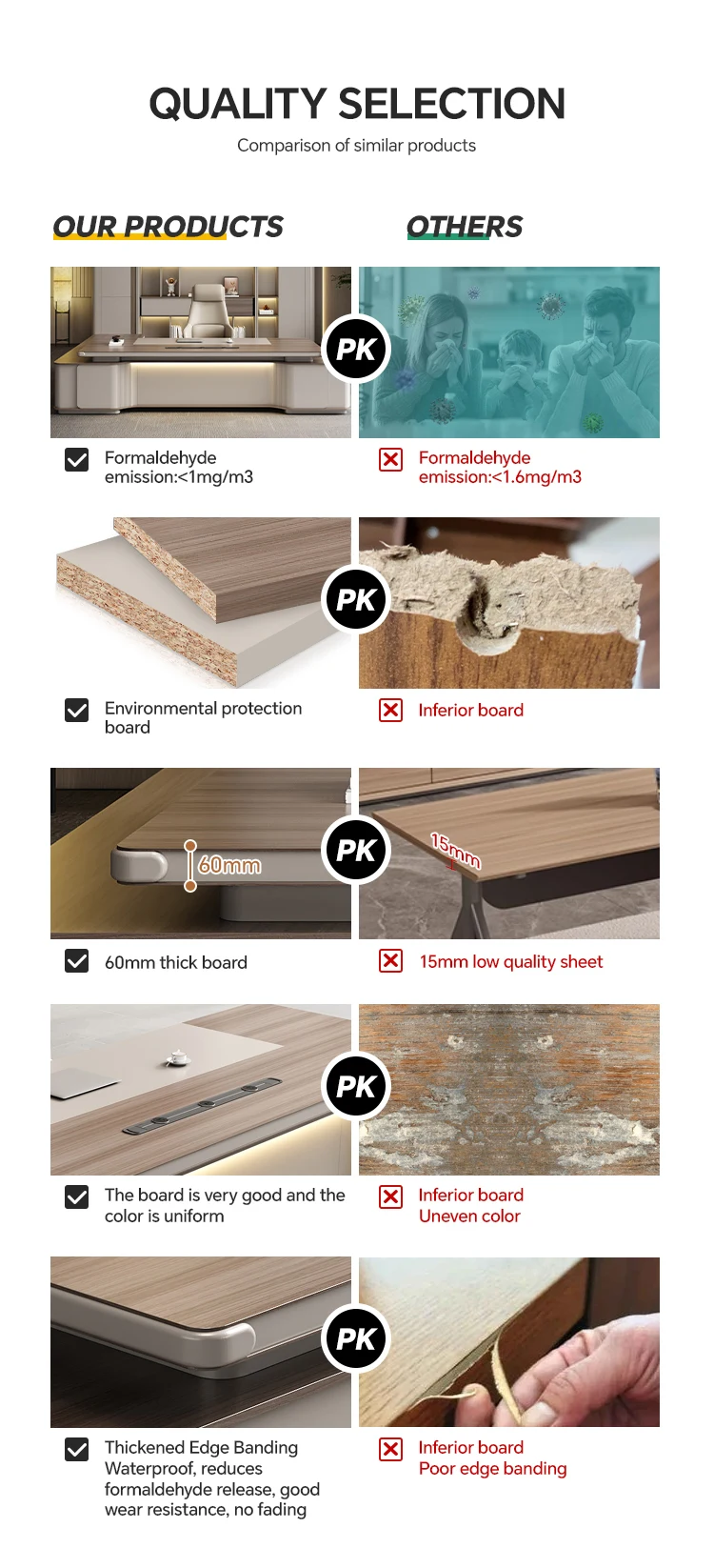 QUALITY SELECTION

Comparison of similar products

OUR PRODUCTS

OTHERS

PK

Formaldehyde emission:<1mg/m3

Formaldehyde emission:<1.6mg/m3

PK

Environmental protection board

Inferior board

60mm

PK

15mm

60mm thick board

15mm low quality sheet

PK

The board is very good and the color is uniform

Inferior board
Uneven color

PK

Thickened Edge Banding Waterproof, reduces formaldehyde release, good wear resistance, no fading

Inferior board
Poor edge banding