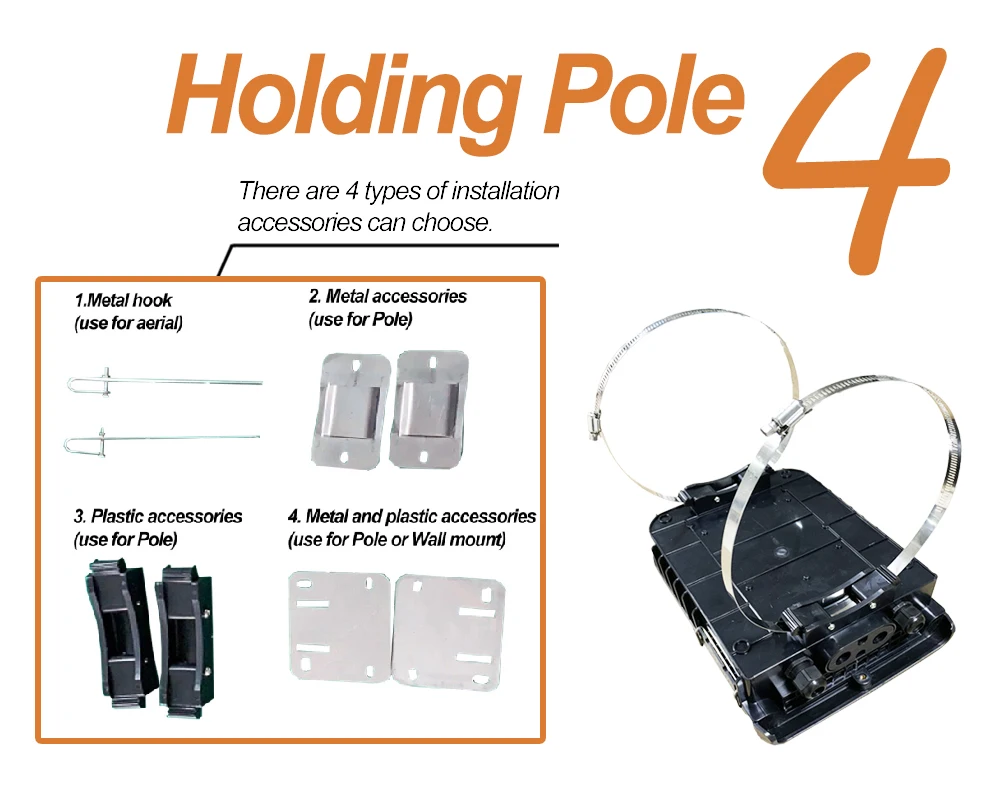 Holding Pole 4

There are 4 types of installation accessories can choose.

1.Metal hook
(use for aerial)

2. Metal accessories
(use for Pole)

3. Plastic accessories
(use for Pole)

4. Metal and plastic accessories
(use for Pole or Wall mount)