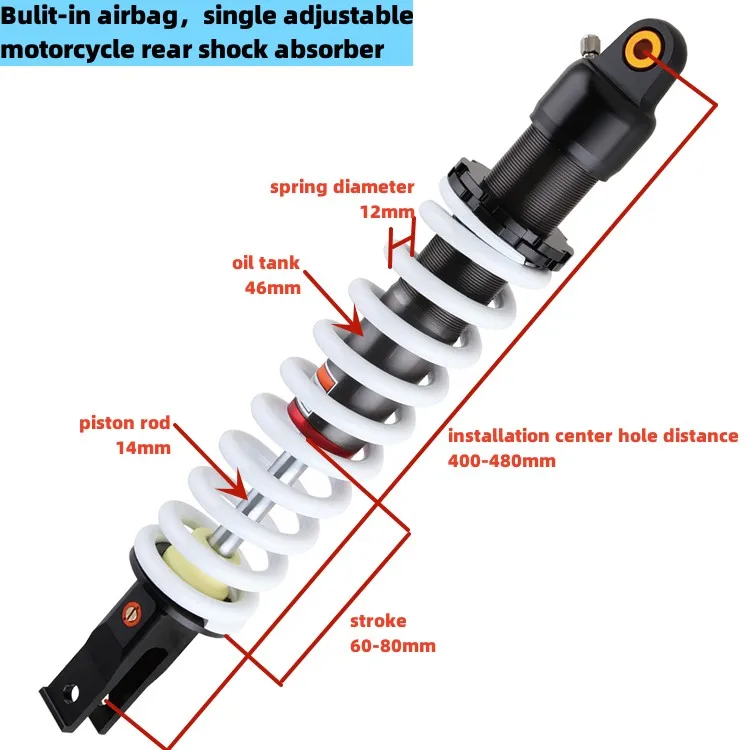 Bulit-in airbag，single adjustable motorcycle rear shock absorber

spring diameter
12mm

oil tank
46mm

piston rod
14mm

installation center hole distance
400-480mm

stroke
60-80mm