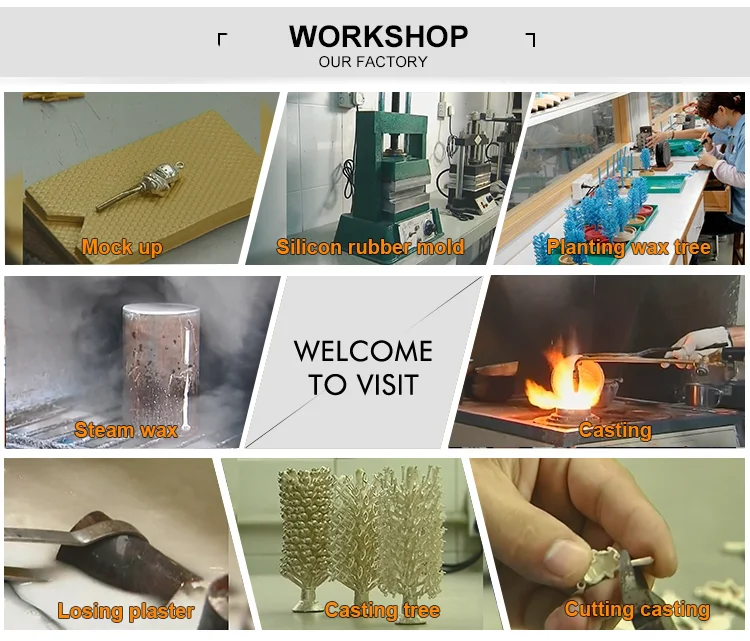 WORKSHOP
OUR FACTORY

Mock up

Silicon rubber mold

Planting wax tree

Steam wax

WELCOME TO VISIT

Casting

Losing plaster

Casting tree

Cutting casting