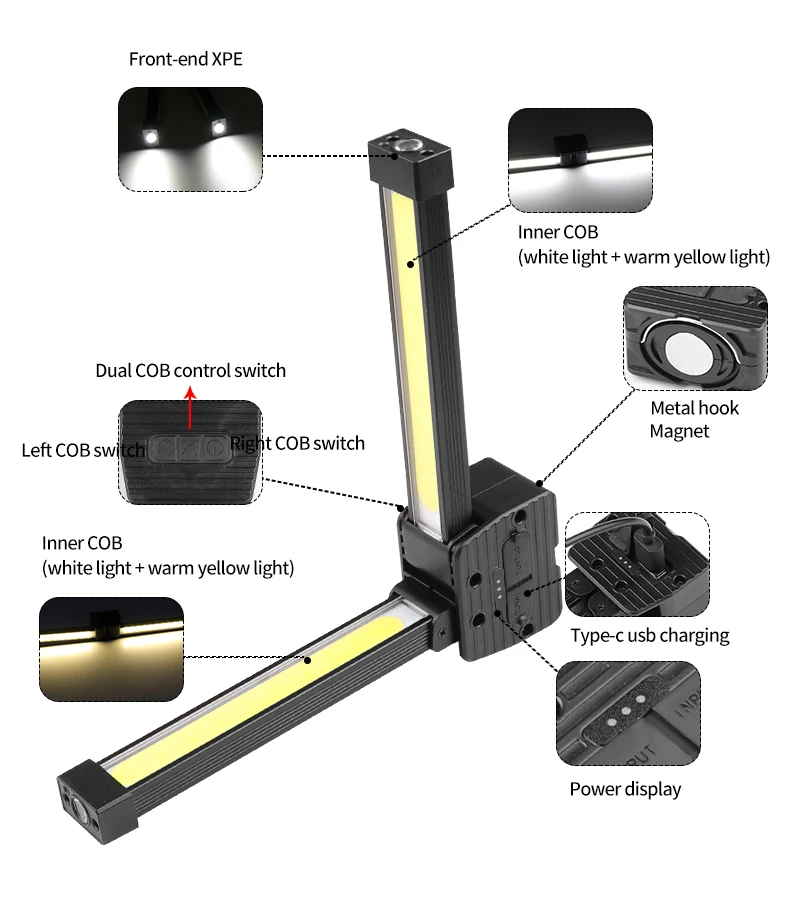 Front-end XPE

Inner COB
(white light + warm yellow light)

Dual COB control switch

Left COB switch

Right COB switch

Metal hook
Magnet

Inner COB
(white light + warm yellow light)

Type-c usb charging

Power display