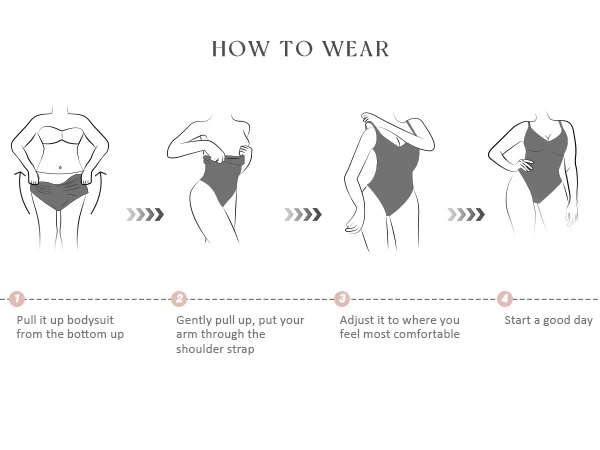 HOW TO WEAR

1 Pull it up bodysuit from the bottom up

2 Gently pull up, put your arm through the shoulder strap

3 Adjust it to where you feel most comfortable

4 Start a good day