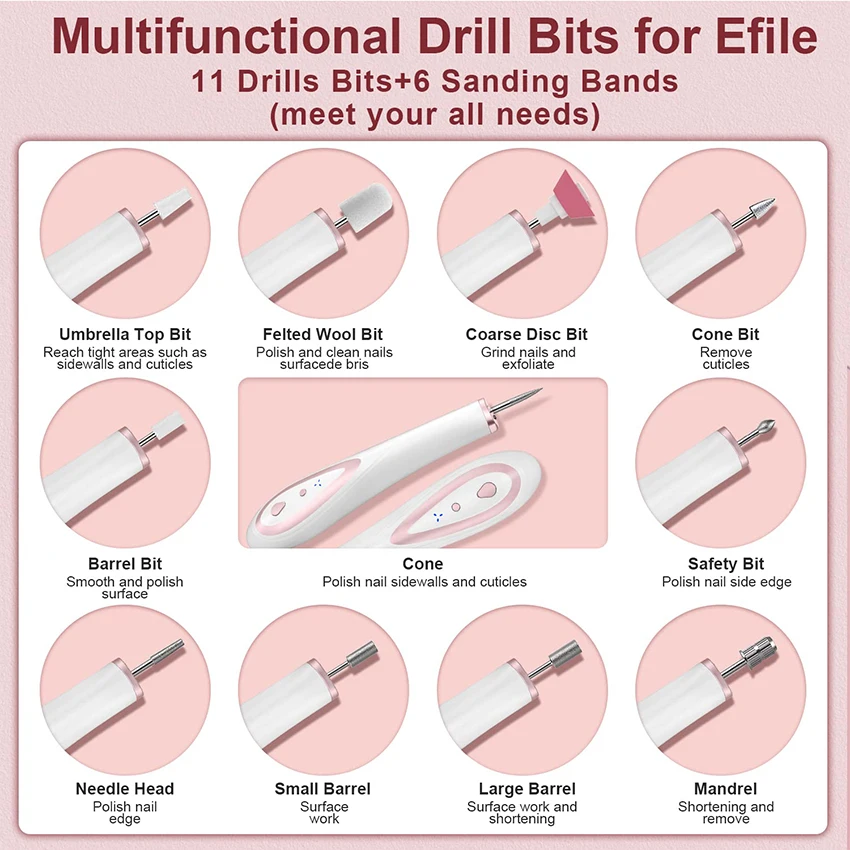 Multifunctional Drill Bits for Efile
11 Drills Bits+6 Sanding Bands
(meet your all needs)

Umbrella Top Bit
Reach tight areas such as sidewalls and cuticles

Felted Wool Bit
Polish and clean nails surfacede bris

Coarse Disc Bit
Grind nails and exfoliate

Cone Bit
Remove cuticles

Barrel Bit
Smooth and polish surface

Cone
Polish nail sidewalls and cuticles

Safety Bit
Polish nail side edge

Needle Head
Polish nail edge

Small Barrel
Surface work

Large Barrel
Surface work and shortening

Mandrel
Shortening and remove