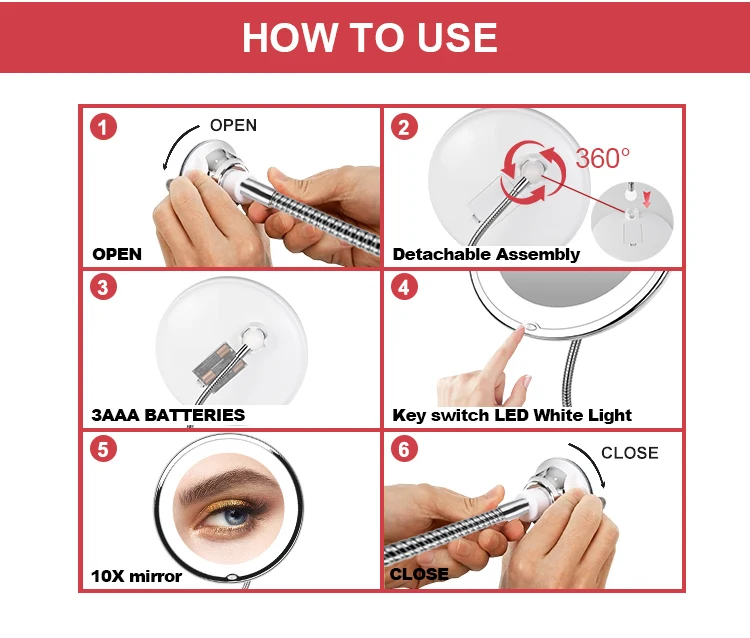 HOW TO USE

1
OPEN
OPEN

2
360°
Detachable Assembly

3
3AAA BATTERIES

4
Key switch LED White Light

5
10X mirror

6
CLOSE
CLOSE